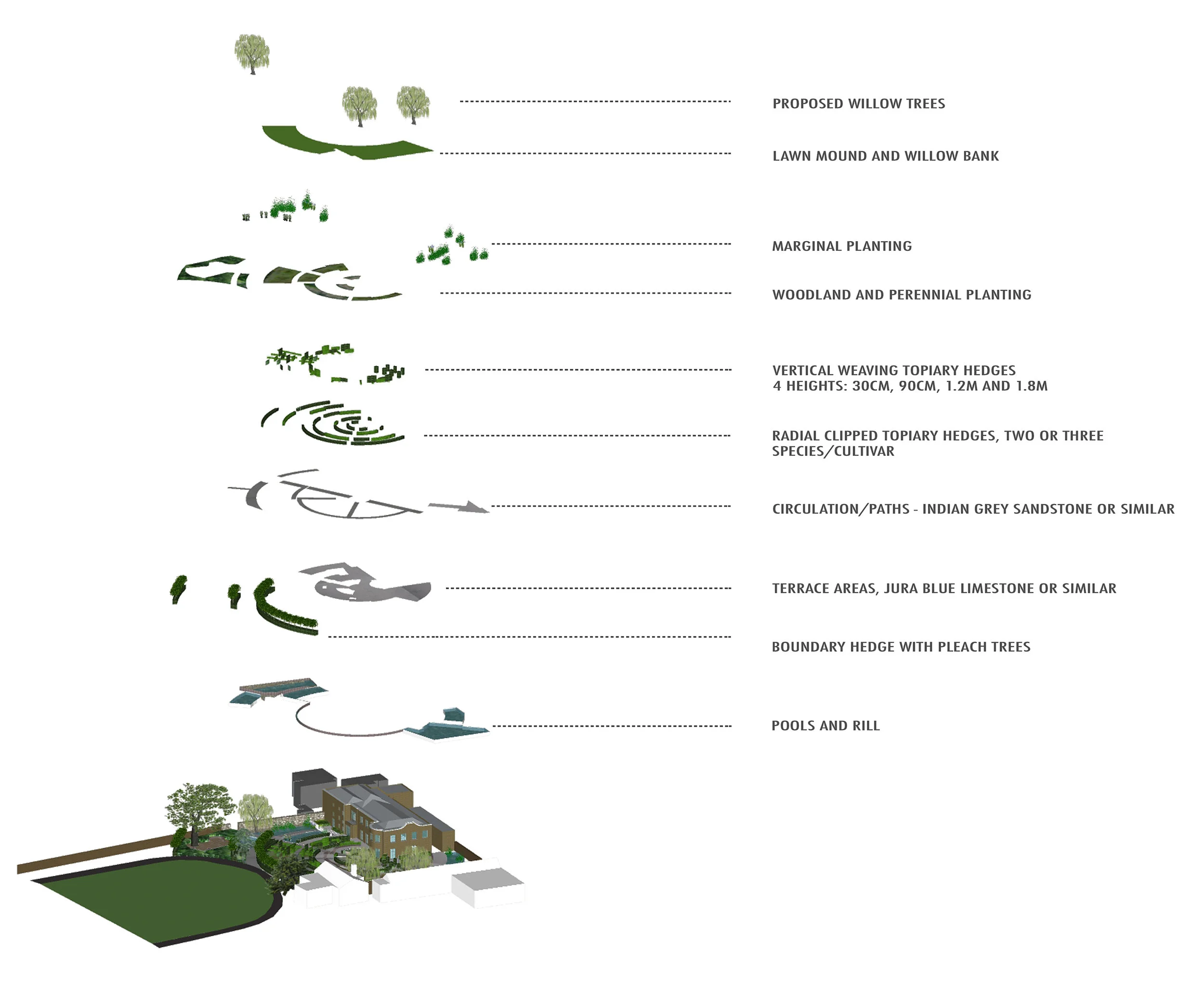 PROPOSED WILLOW TREES

LAWN MOUND AND WILLOW BANK

MARGINAL PLANTING

WOODLAND AND PERENNIAL PLANTING

VERTICAL WEAVING TOPIARY HEDGES
4 HEIGHTS: 30CM, 90CM, 1.2M AND 1.8M

RADIAL CLIPPED TOPIARY HEDGES, TWO OR THREE SPECIES/CULTIVAR

CIRCULATION/PATHS - INDIAN GREY SANDSTONE OR SIMILAR

TERRACE AREAS, JURA BLUE LIMESTONE OR SIMILAR

BOUNDARY HEDGE WITH PLEACH TREES

POOLS AND RILL