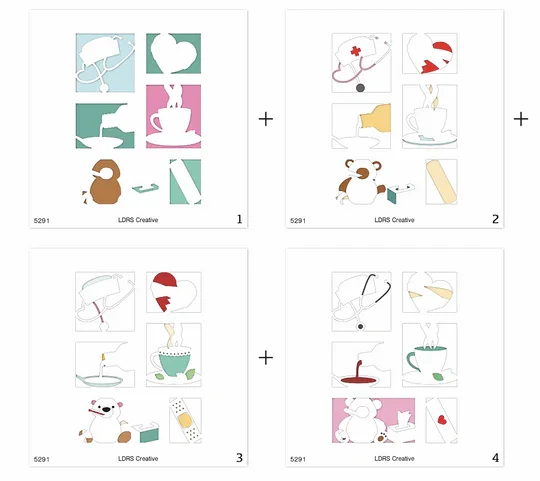 5291 LDRS Creative 1

+

5291 LDRS Creative 2

+

5291 LDRS Creative 3

+

5291 LDRS Creative 4