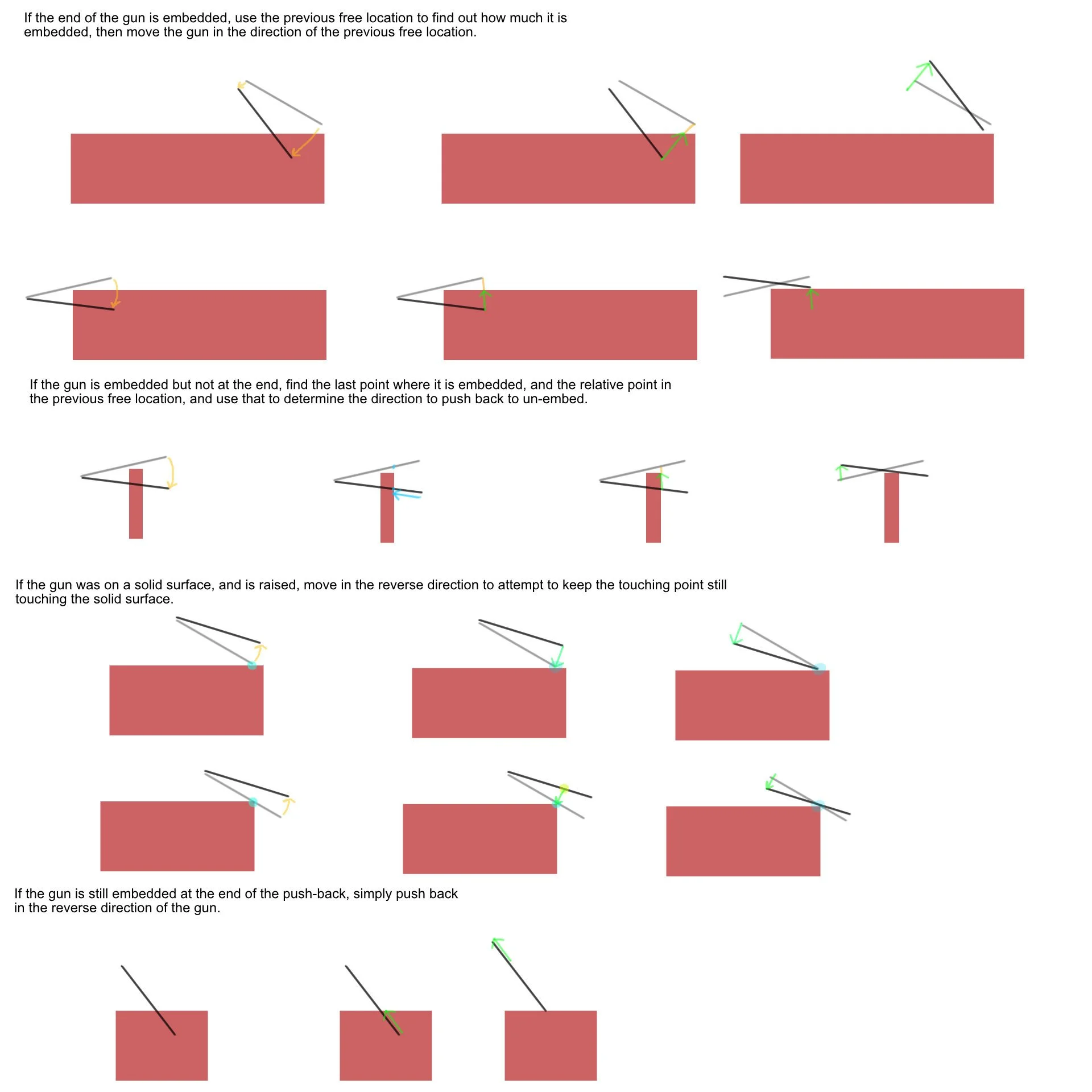 If the end of the gun is embedded, use the previous free location to find out how much it is embedded, then move the gun in the direction of the previous free location.

If the gun is embedded but not at the end, find the last point where it is embedded, and the relative point in the previous free location, and use that to determine the direction to push back to un-embed.

If the gun was on a solid surface, and is raised, move in the reverse direction to attempt to keep the touching point still touching the solid surface.

If the gun is still embedded at the end of the push-back, simply push back in the reverse direction of the gun.