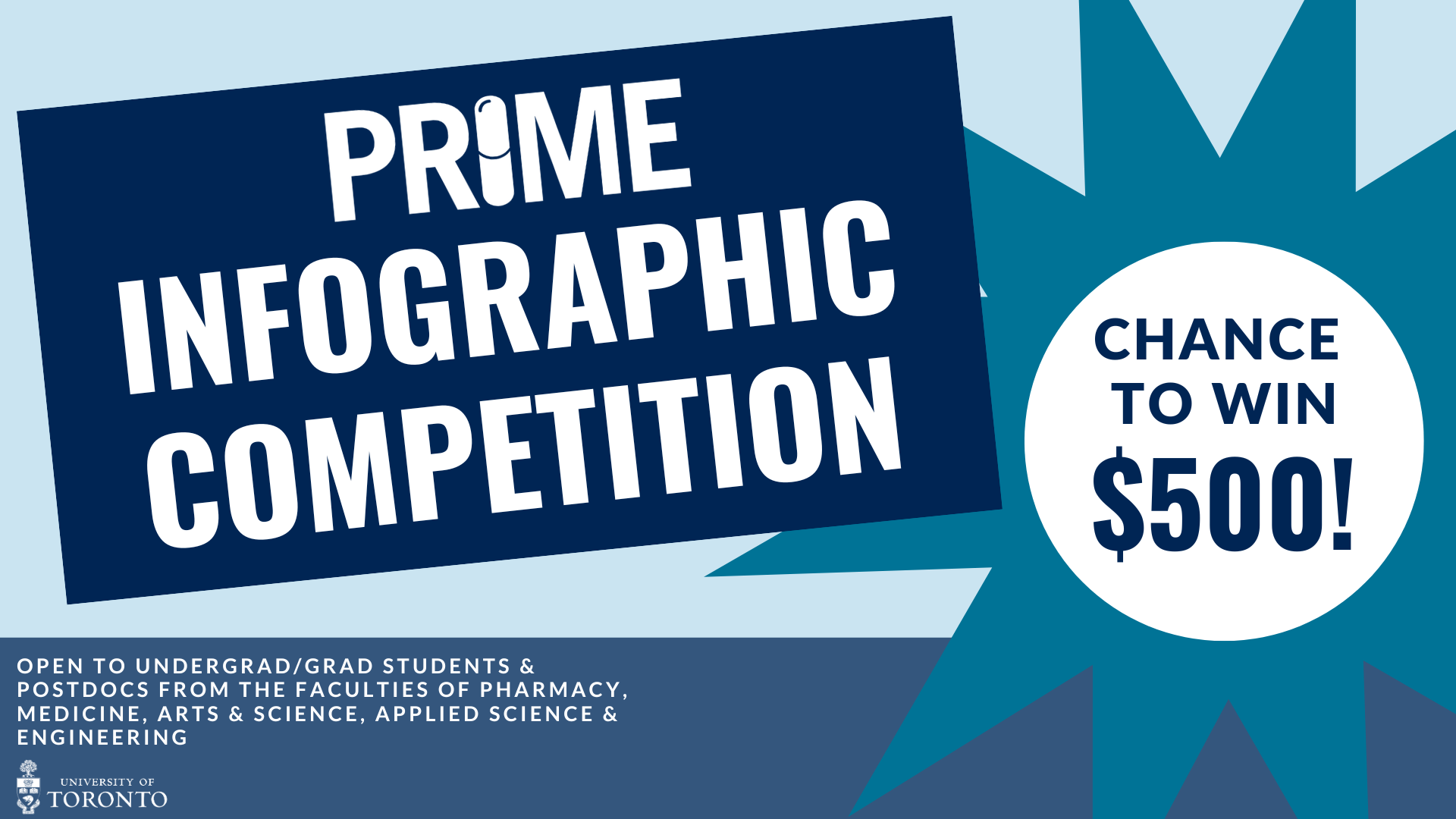 PRIME
INFOGRAPHIC
COMPETITION

CHANCE TO WIN
$500!

OPEN TO UNDERGRAD/GRAD STUDENTS & POSTDOCS FROM THE FACULTIES OF PHARMACY, MEDICINE, ARTS & SCIENCE, APPLIED SCIENCE & ENGINEERING

UNIVERSITY OF
TORONTO