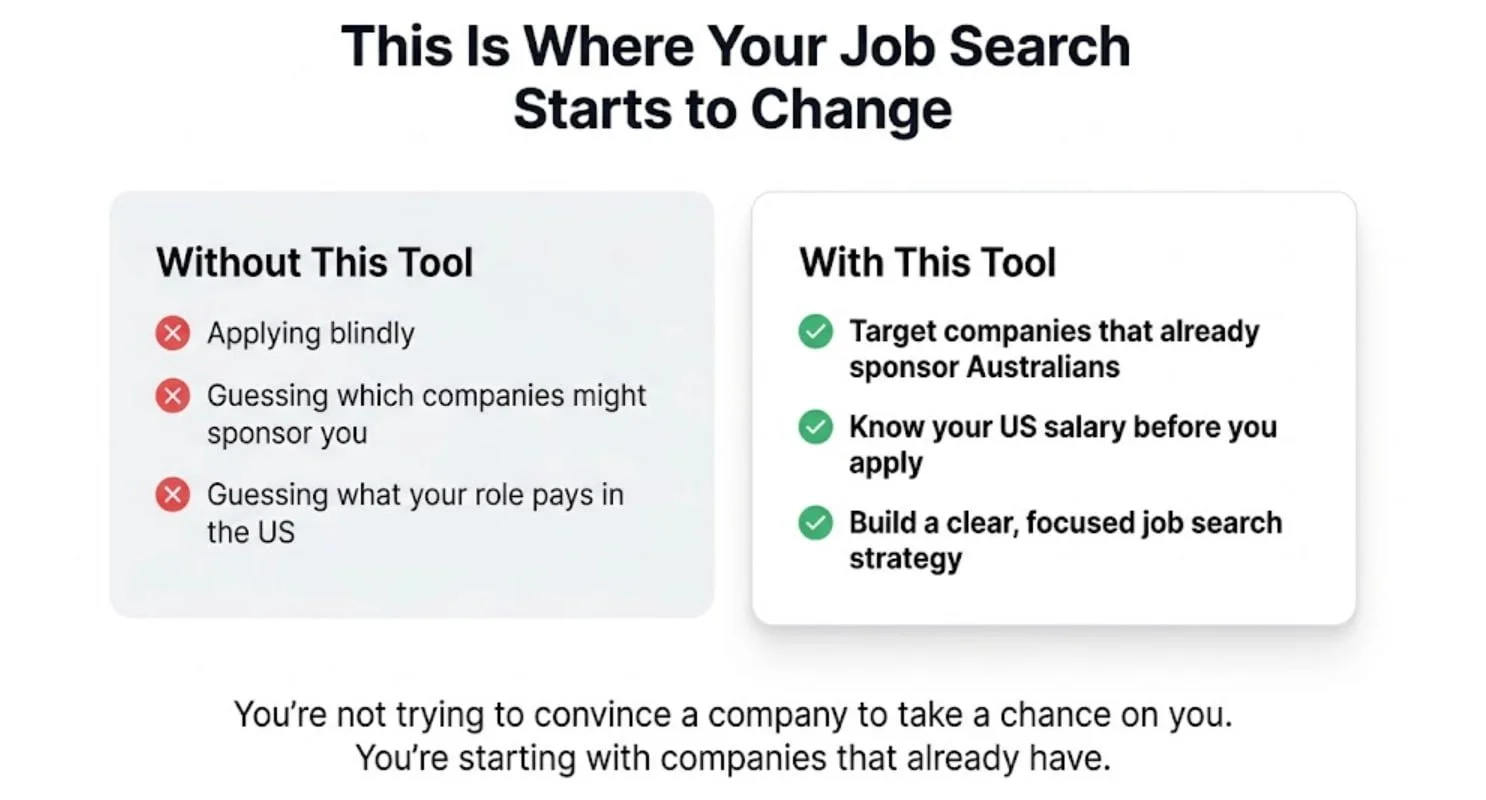 This Is Where Your Job Search Starts to Change

Without This Tool

Applying blindly

Guessing which companies might sponsor you

Guessing what your role pays in the US

With This Tool

Target companies that already sponsor Australians

Know your US salary before you apply

Build a clear, focused job search strategy

You're not trying to convince a company to take a chance on you.
You're starting with companies that already have.