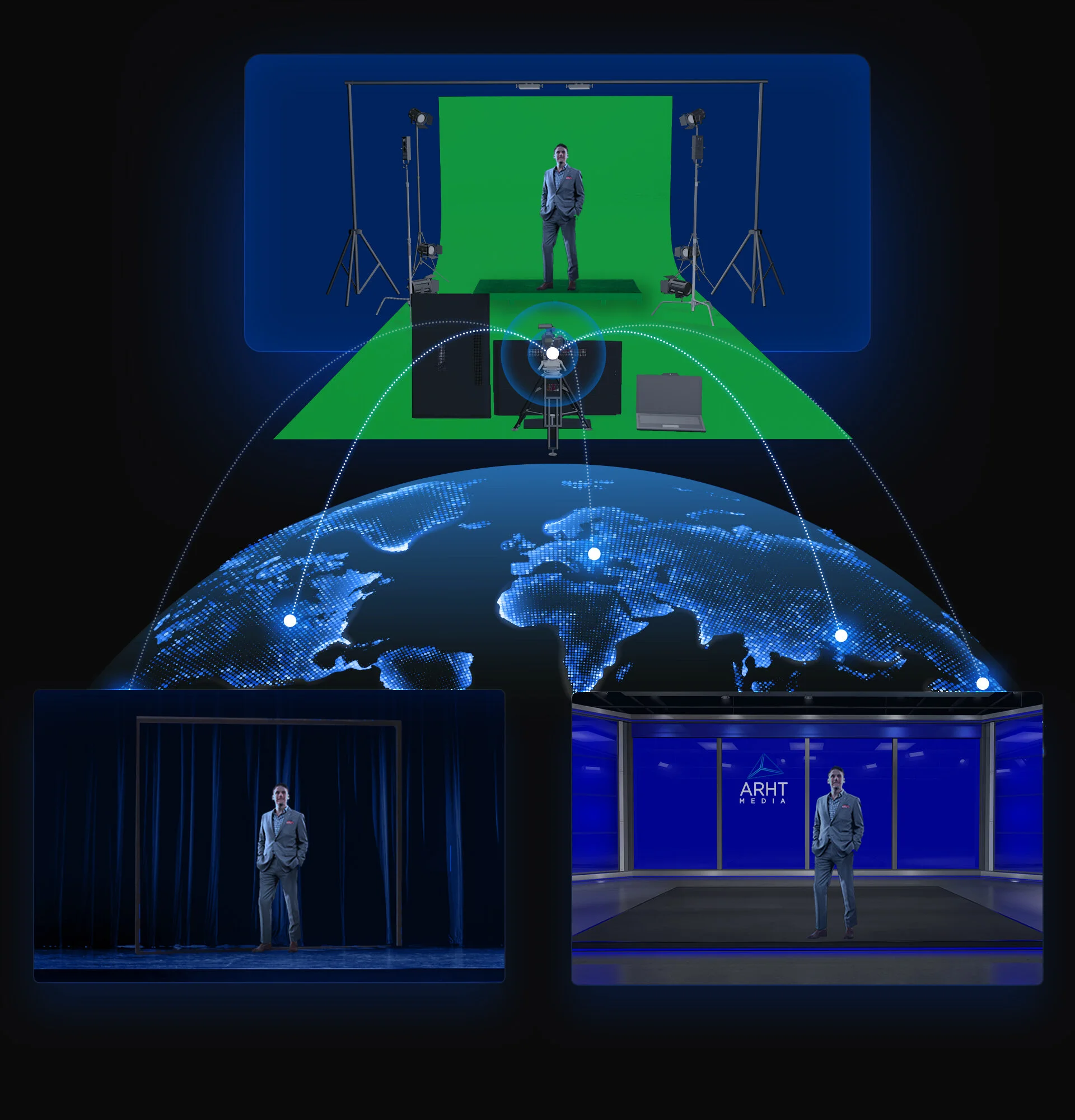 ARHT
MEDIA