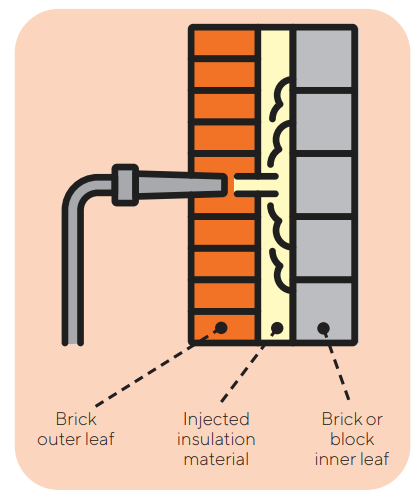 Brick outer leaf

Injected insulation material

Brick or block inner leaf