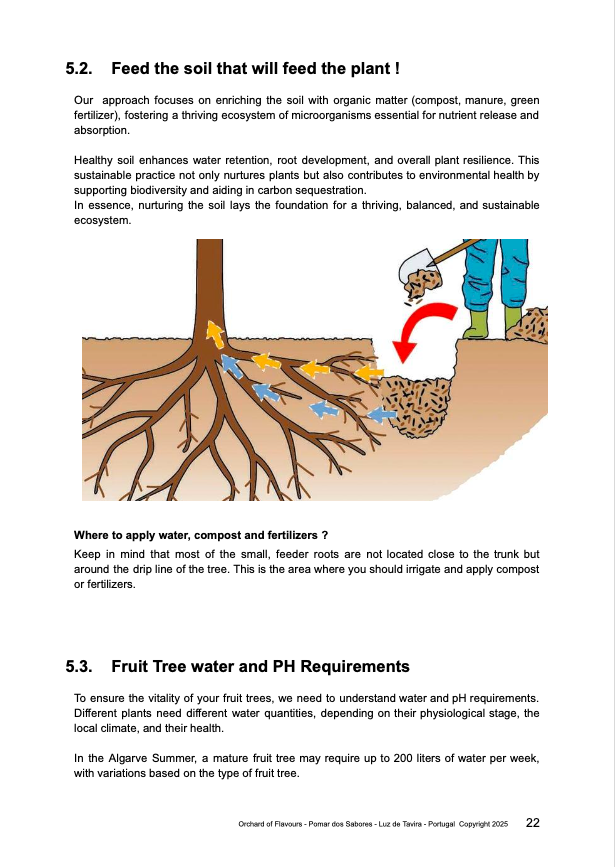 5.2. Feed the soil that will feed the plant !

Our approach focuses on enriching the soil with organic matter (compost, manure, green fertilizer), fostering a thriving ecosystem of microorganisms essential for nutrient release and absorption.

Healthy soil enhances water retention, root development, and overall plant resilience. This sustainable practice not only nurtures plants but also contributes to environmental health by supporting biodiversity and aiding in carbon sequestration.
In essence, nurturing the soil lays the foundation for a thriving, balanced, and sustainable ecosystem.

Where to apply water, compost and fertilizers ?
Keep in mind that most of the small, feeder roots are not located close to the trunk but around the drip line of the tree. This is the area where you should irrigate and apply compost or fertilizers.

5.3. Fruit Tree water and PH Requirements

To ensure the vitality of your fruit trees, we need to understand water and pH requirements. Different plants need different water quantities, depending on their physiological stage, the local climate, and their health.

In the Algarve Summer, a mature fruit tree may require up to 200 liters of water per week, with variations based on the type of fruit tree.

Orchard of Flavours - Pomar dos Sabores - Luz de Tavira - Portugal Copyright 2025 22