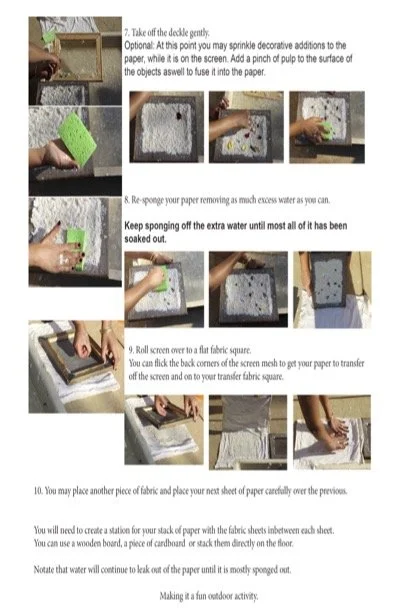 7. Take off the deckle gently.
Optional: At this point you may sprinkle decorative additions to the paper, while it is on the screen. Add a pinch of pulp to the surface of the objects aswell to fuse it into the paper.

8. Re-sponge your paper removing as much excess water as you can.

Keep sponging off the extra water until most all of it has been soaked out.

9. Roll screen over to a flat fabric square.
You can flick the back corners of the screen mesh to get your paper to transfer off the screen and on to your transfer fabric square.

10. You may place another piece of fabric and place your next sheet of paper carefully over the previous.

You will need to create a station for your stack of paper with the fabric sheets inbetween each sheet.
You can use a wooden board, a piece of cardboard or stack them directly on the floor.

Notate that water will continue to leak out of the paper until it is mostly sponged out.

Making it a fun outdoor activity.