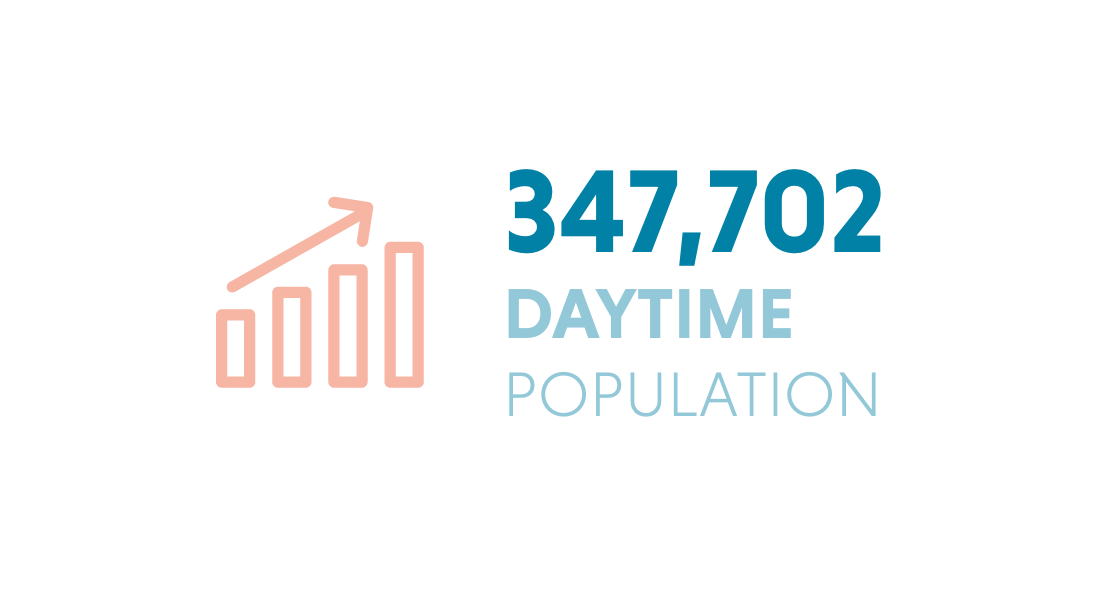 347,702
DAYTIME
POPULATION