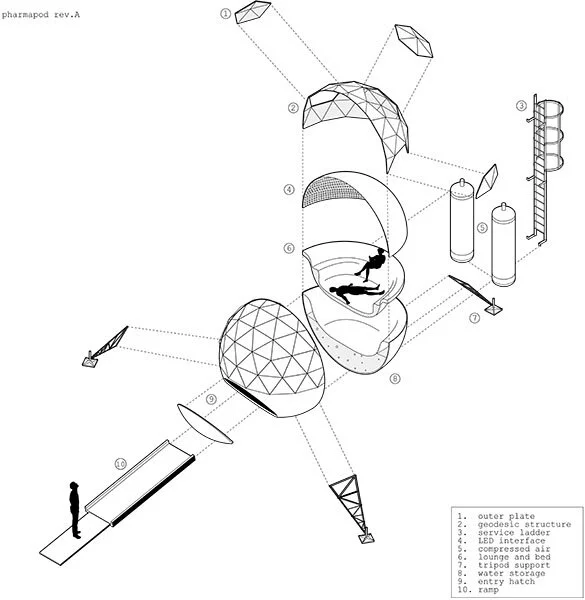 pharmapod rev.A

1

2

3

4

5

6

7

8

9

10

1. outer plate
2. geodesic structure
3. service ladder
4. LED interface
5. compressed air
6. lounge and bed
7. tripod support
8. water storage
9. entry hatch
10. ramp