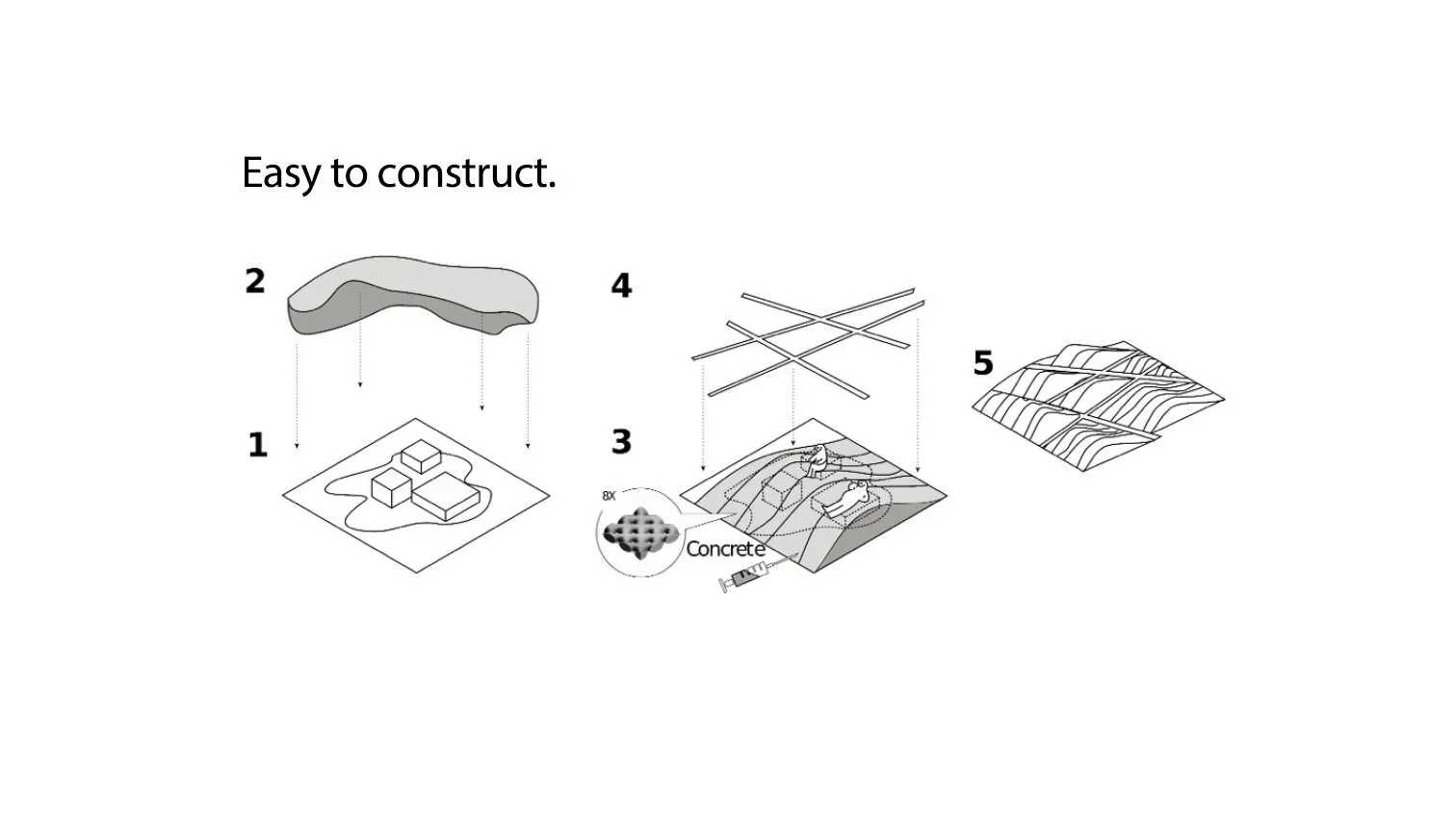 Easy to construct.

2

1

4

3

8X

Concrete

5