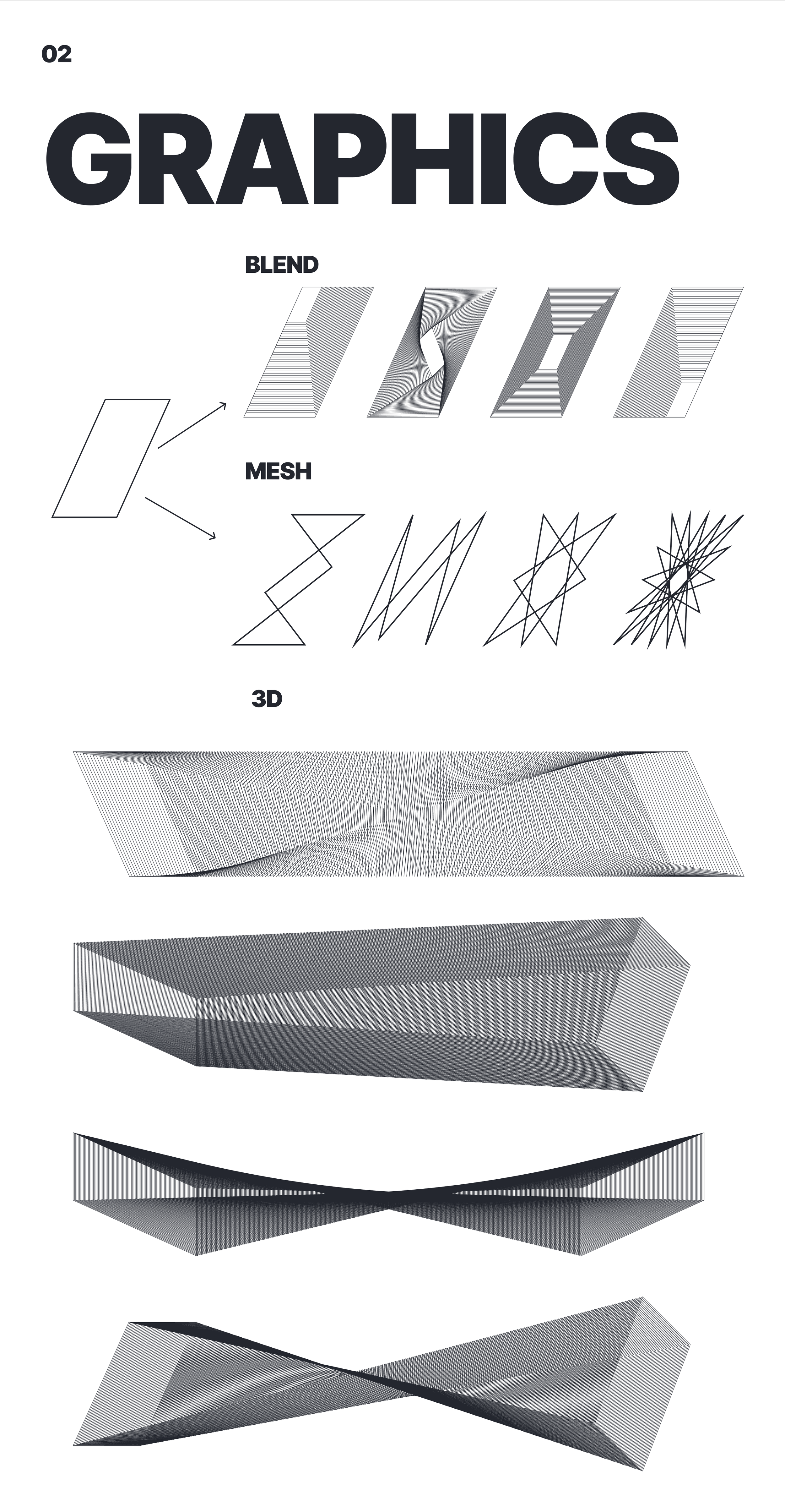 02

GRAPHICS

BLEND

MESH

3D