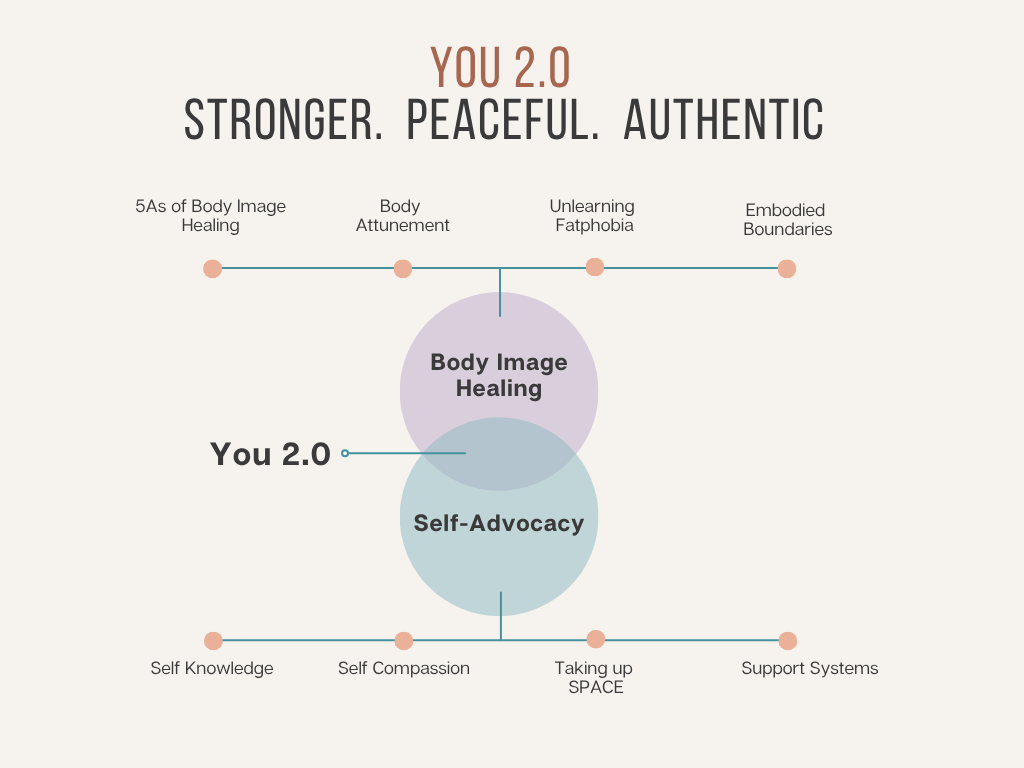 YOU 2.0
STRONGER. PEACEFUL. AUTHENTIC

5As of Body Image Healing

Body Attunement

Unlearning Fatphobia

Embodied Boundaries

Body Image Healing

You 2.0

Self-Advocacy

Self Knowledge

Self Compassion

Taking up SPACE

Support Systems