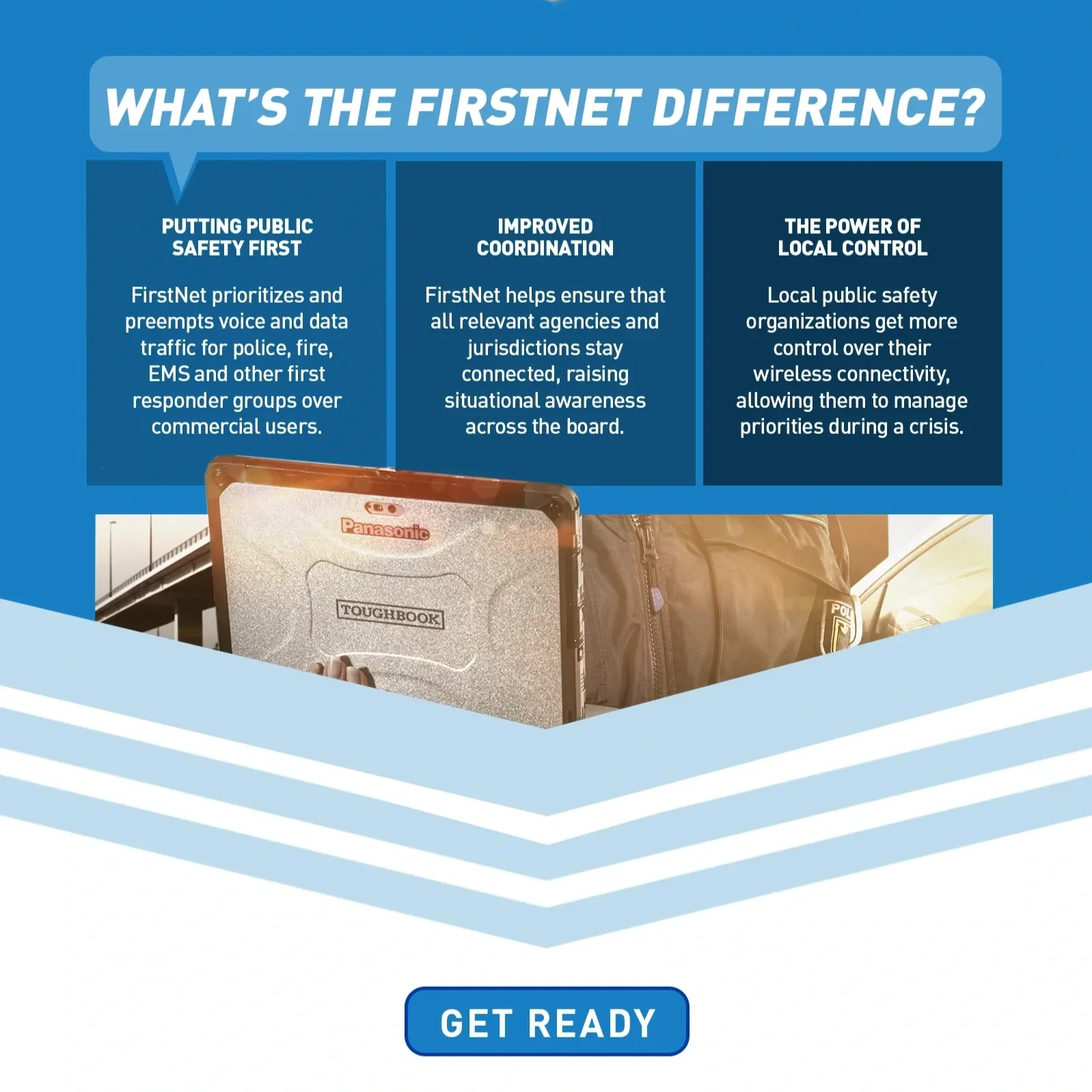 WHAT'S THE FIRSTNET DIFFERENCE?

PUTTING PUBLIC SAFETY FIRST

FirstNet prioritizes and preempts voice and data traffic for police, fire, EMS and other first responder groups over commercial users.

IMPROVED COORDINATION

FirstNet helps ensure that all relevant agencies and jurisdictions stay connected, raising situational awareness across the board.

THE POWER OF LOCAL CONTROL

Local public safety organizations get more control over their wireless connectivity, allowing them to manage priorities during a crisis.

Panasonic

TOUGHBOOK

POL

GET READY