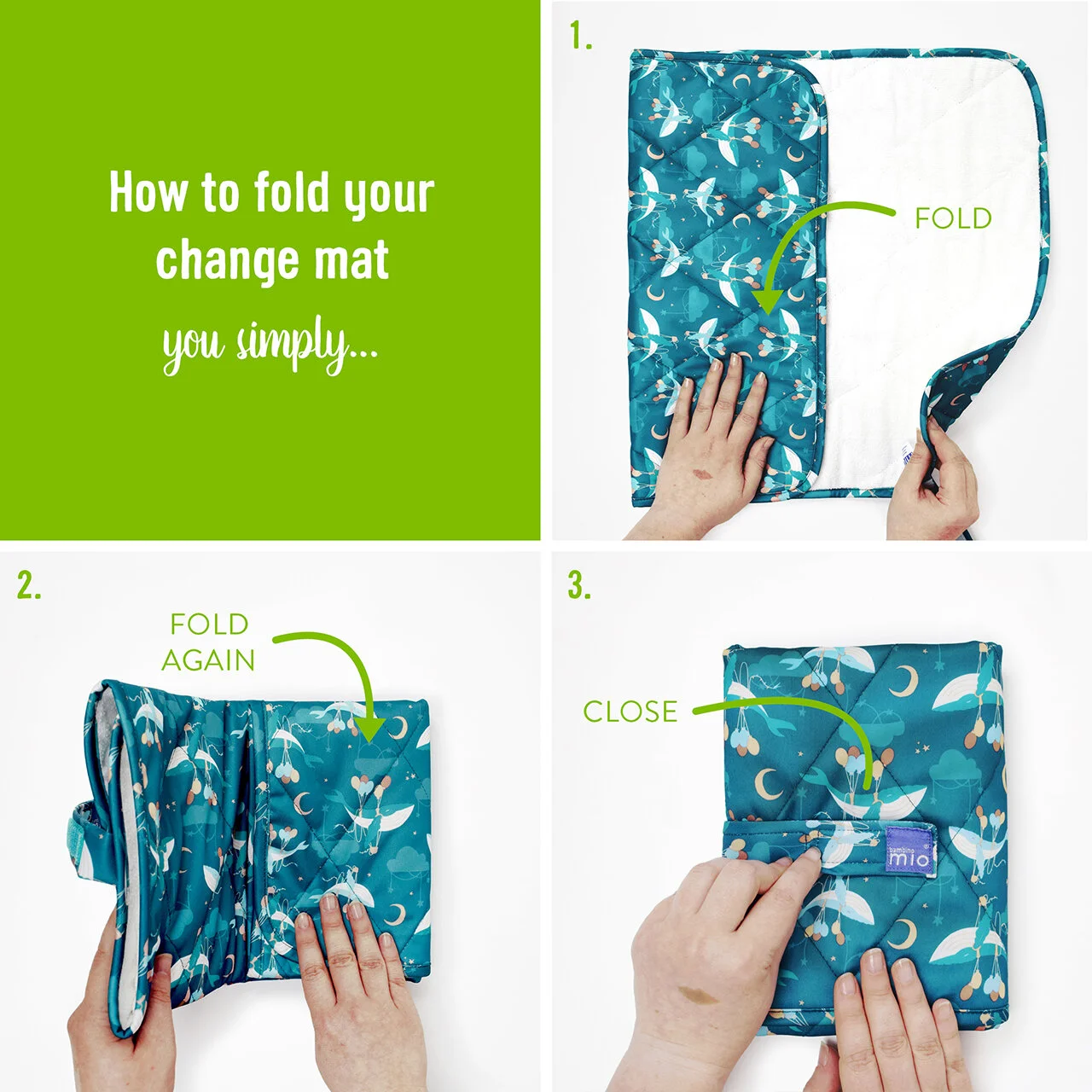 How to fold your change mat

you simply...

1.

FOLD

2.

FOLD AGAIN

3.

CLOSE

bambino mio