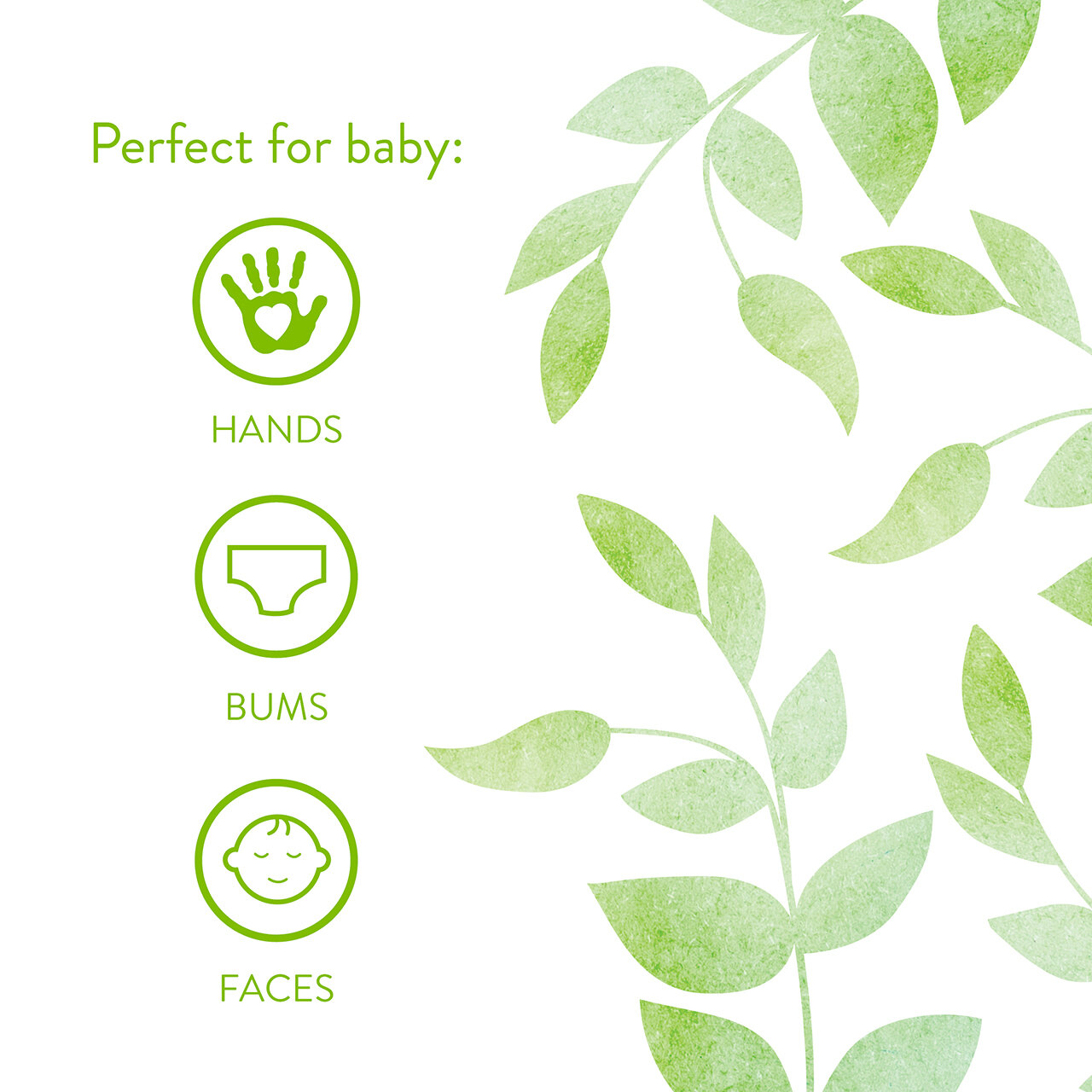 Perfect for baby:

HANDS

BUMS

FACES