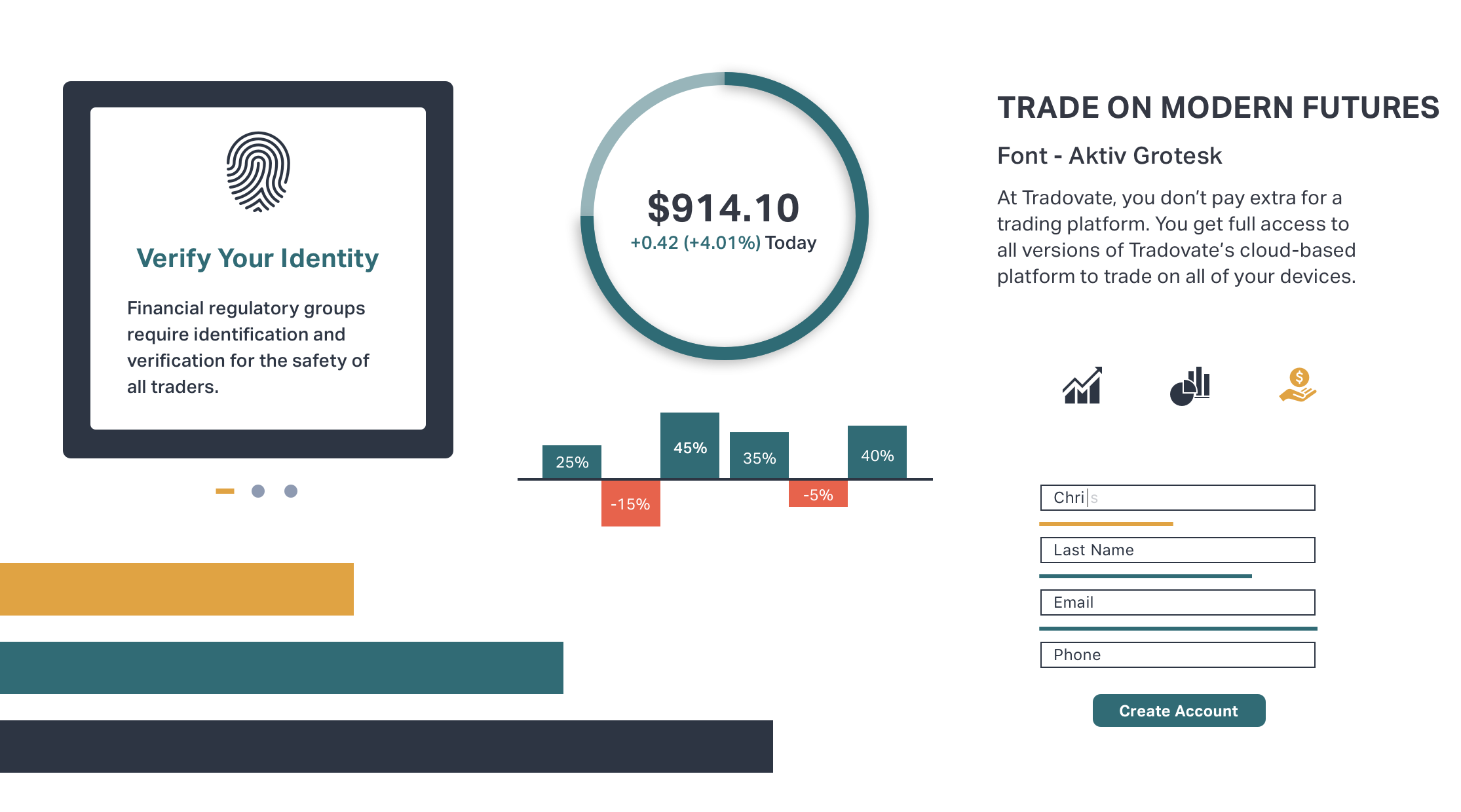 Verify Your Identity

Financial regulatory groups require identification and verification for the safety of all traders.

$914.10
+0.42 (+4.01%) Today

25%
-15%
45%
35%
-5%
40%

TRADE ON MODERN FUTURES

Font - Aktiv Grotesk

At Tradovate, you don't pay extra for a trading platform. You get full access to all versions of Tradovate's cloud-based platform to trade on all of your devices.

Chris

Last Name

Email

Phone

Create Account