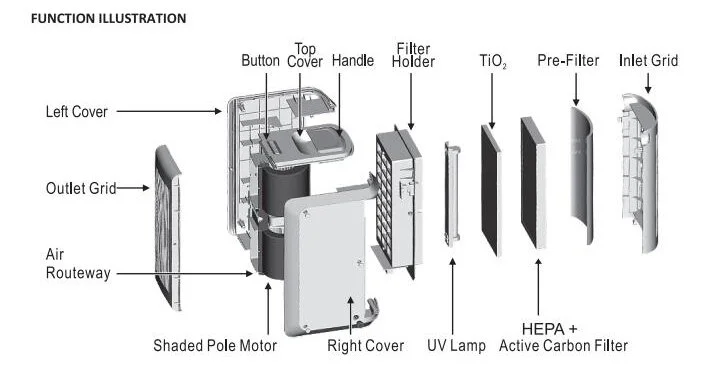 FUNCTION ILLUSTRATION

Button

Top Cover

Handle

Filter Holder

$TiO_2$

Pre-Filter

Inlet Grid

Left Cover

Outlet Grid

Air Routeway

Shaded Pole Motor

Right Cover

UV Lamp

HEPA + Active Carbon Filter