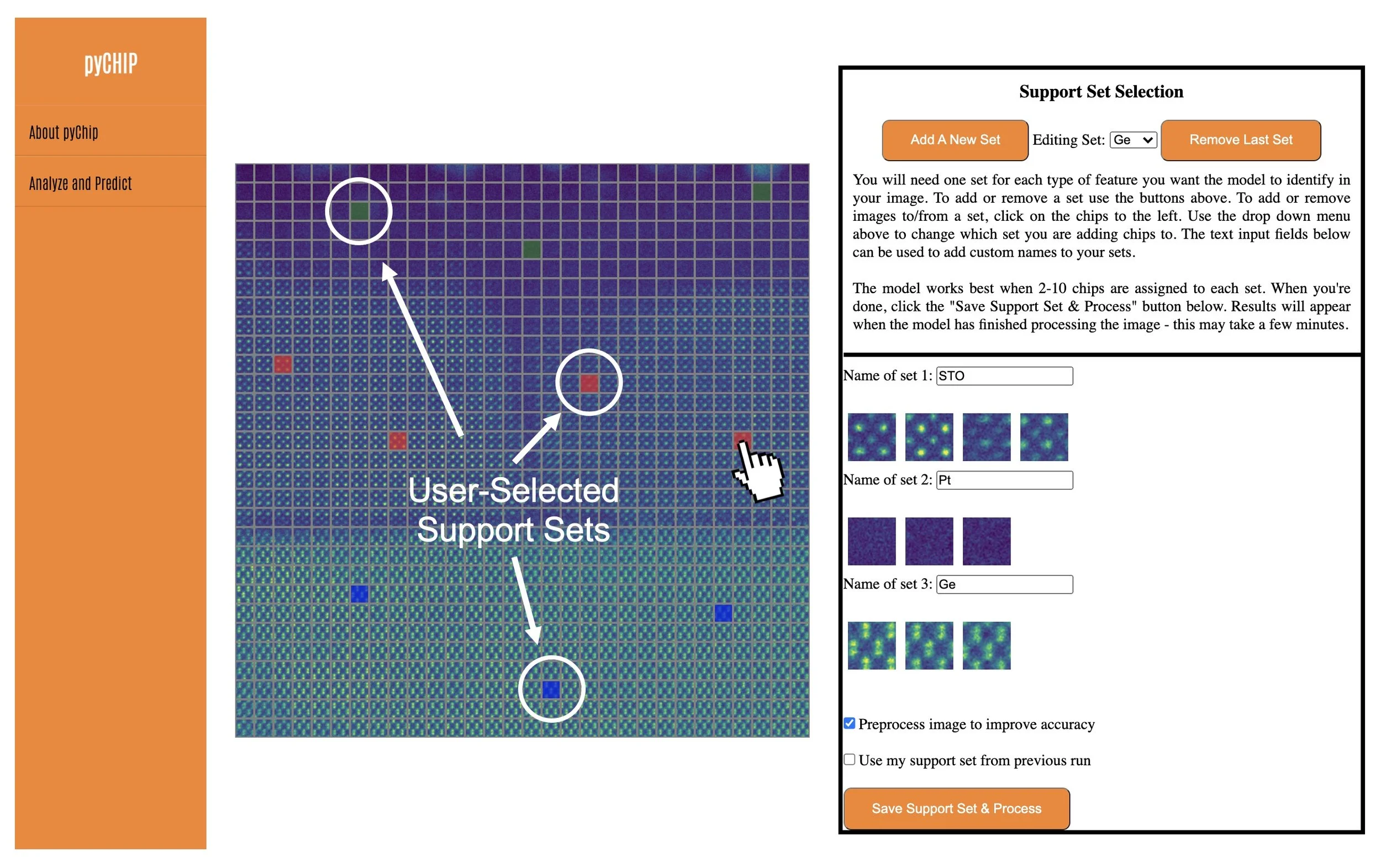 pyCHIP

About pyChip

Analyze and Predict

User-Selected Support Sets

Support Set Selection

Add A New Set

Editing Set: Ge

Remove Last Set

You will need one set for each type of feature you want the model to identify in your image. To add or remove a set use the buttons above. To add or remove images to/from a set, click on the chips to the left. Use the drop down menu above to change which set you are adding chips to. The text input fields below can be used to add custom names to your sets.

The model works best when 2-10 chips are assigned to each set. When you're done, click the "Save Support Set & Process" button below. Results will appear when the model has finished processing the image - this may take a few minutes.

Name of set 1: STO

Name of set 2: Pt

Name of set 3: Ge

Preprocess image to improve accuracy

Use my support set from previous run

Save Support Set & Process