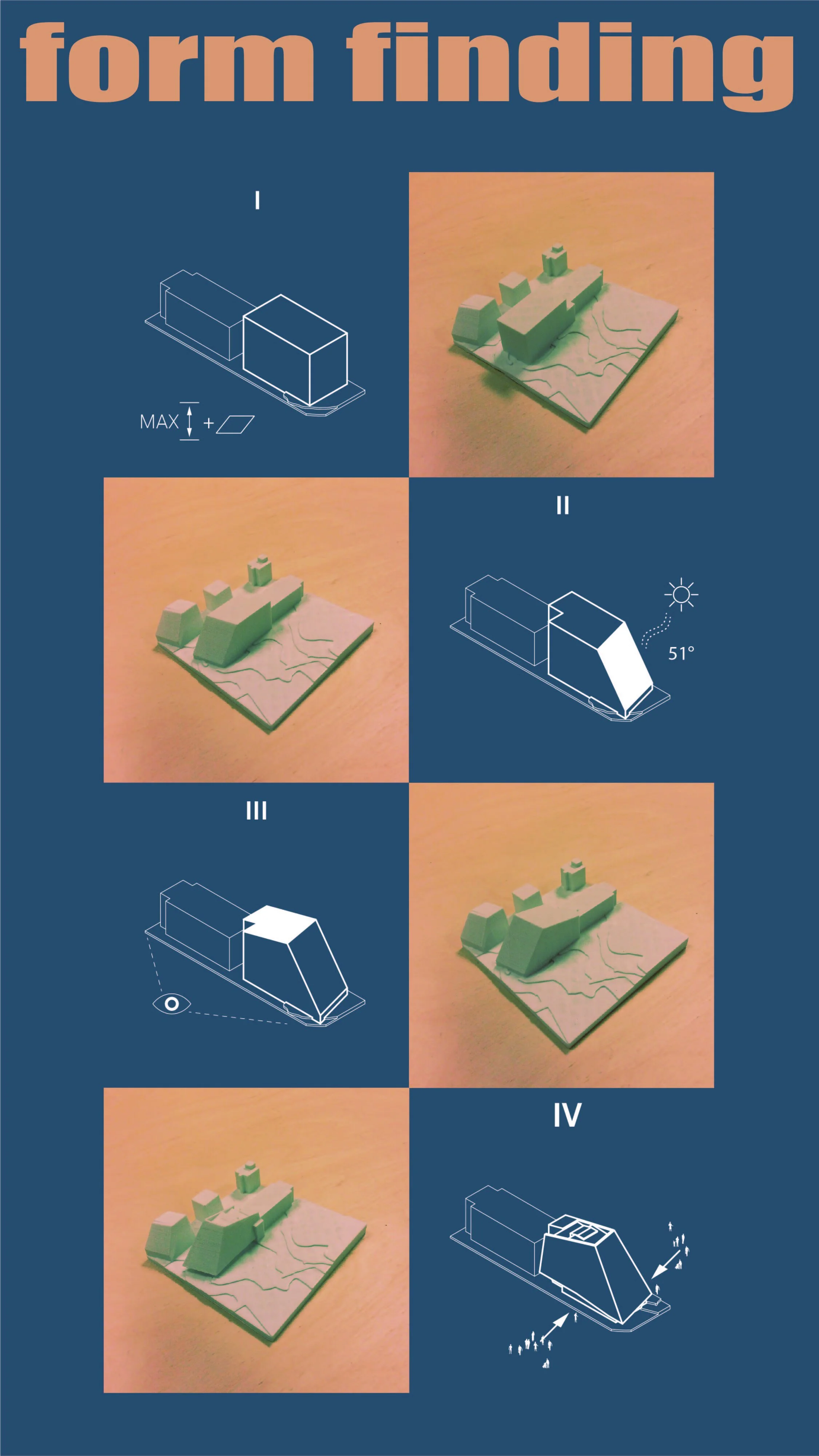 form finding

I

MAX +

II

51°

III

IV