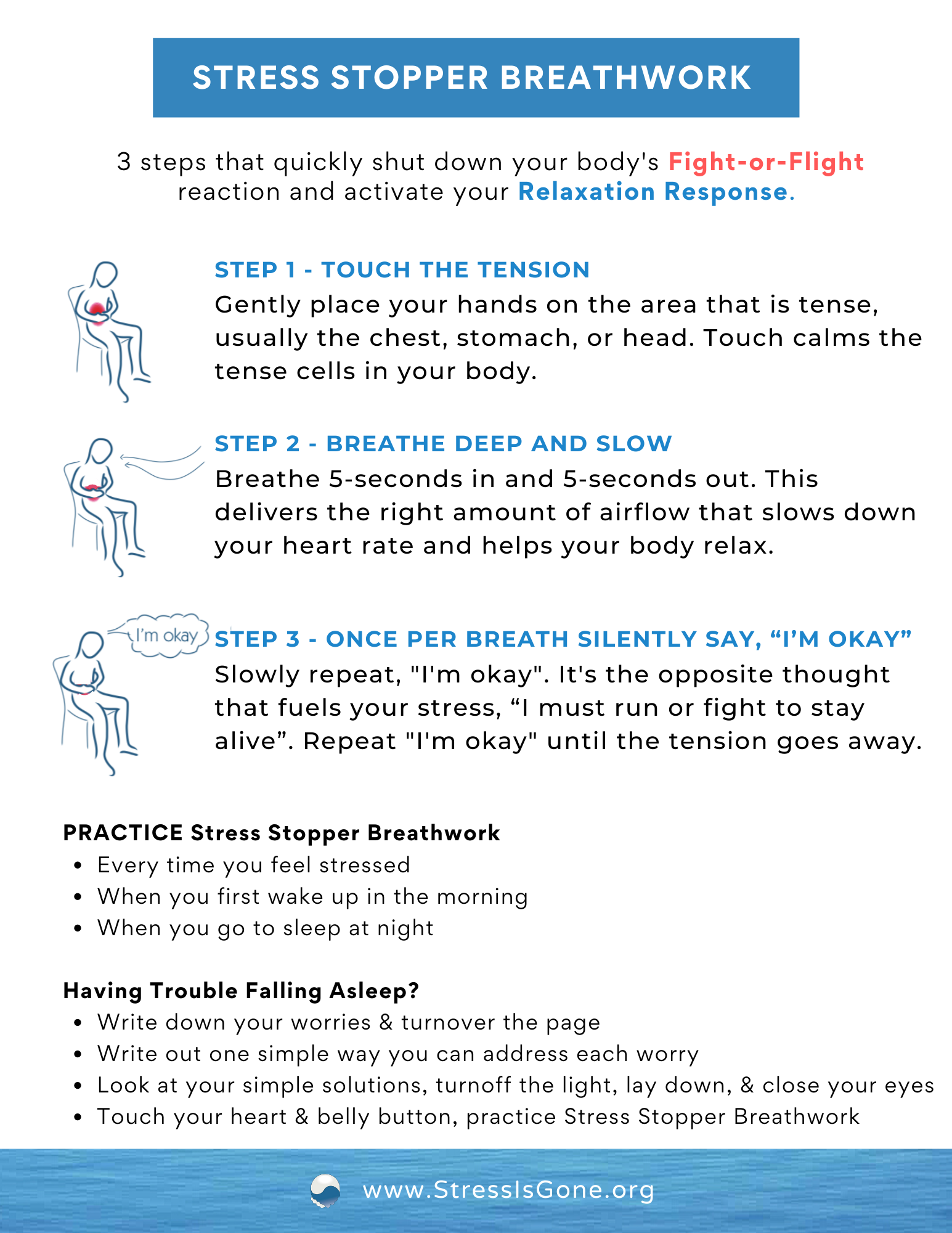 STRESS STOPPER BREATHWORK

3 steps that quickly shut down your body's Fight-or-Flight reaction and activate your Relaxation Response.

STEP 1 - TOUCH THE TENSION
Gently place your hands on the area that is tense, usually the chest, stomach, or head. Touch calms the tense cells in your body.

STEP 2 - BREATHE DEEP AND SLOW
Breathe 5-seconds in and 5-seconds out. This delivers the right amount of airflow that slows down your heart rate and helps your body relax.

I'm okay

STEP 3 - ONCE PER BREATH SILENTLY SAY, “I’M OKAY”
Slowly repeat, "I'm okay". It's the opposite thought that fuels your stress, “I must run or fight to stay alive”. Repeat "I'm okay" until the tension goes away.

PRACTICE Stress Stopper Breathwork
• Every time you feel stressed
• When you first wake up in the morning
• When you go to sleep at night

Having Trouble Falling Asleep?
• Write down your worries & turnover the page
• Write out one simple way you can address each worry
• Look at your simple solutions, turnoff the light, lay down, & close your eyes
• Touch your heart & belly button, practice Stress Stopper Breathwork

www.StressIsGone.org