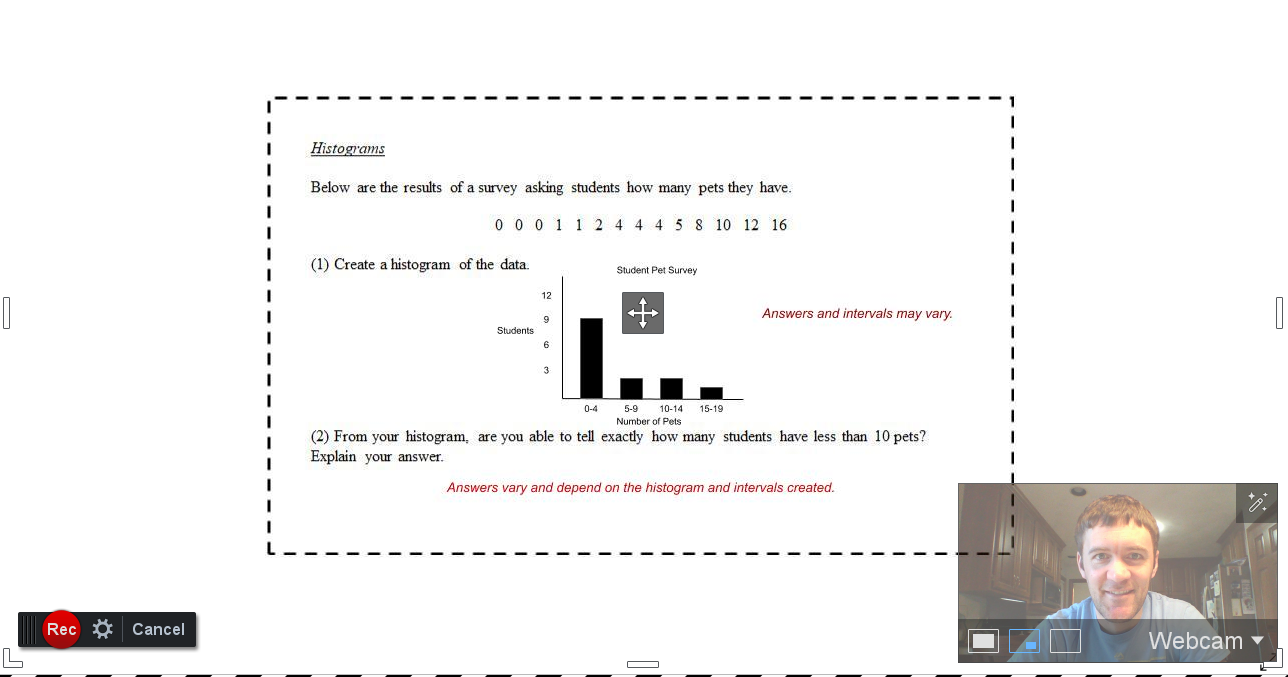 Histograms

Below are the results of a survey asking students how many pets they have.

0 0 0 1 1 2 4 4 4 5 8 10 12 16

(1) Create a histogram of the data.

Student Pet Survey

12
9
6
3
Students

0-4 5-9 10-14 15-19
Number of Pets

Answers and intervals may vary.

(2) From your histogram, are you able to tell exactly how many students have less than 10 pets? Explain your answer.

Answers vary and depend on the histogram and intervals created.

Rec Cancel

Webcam