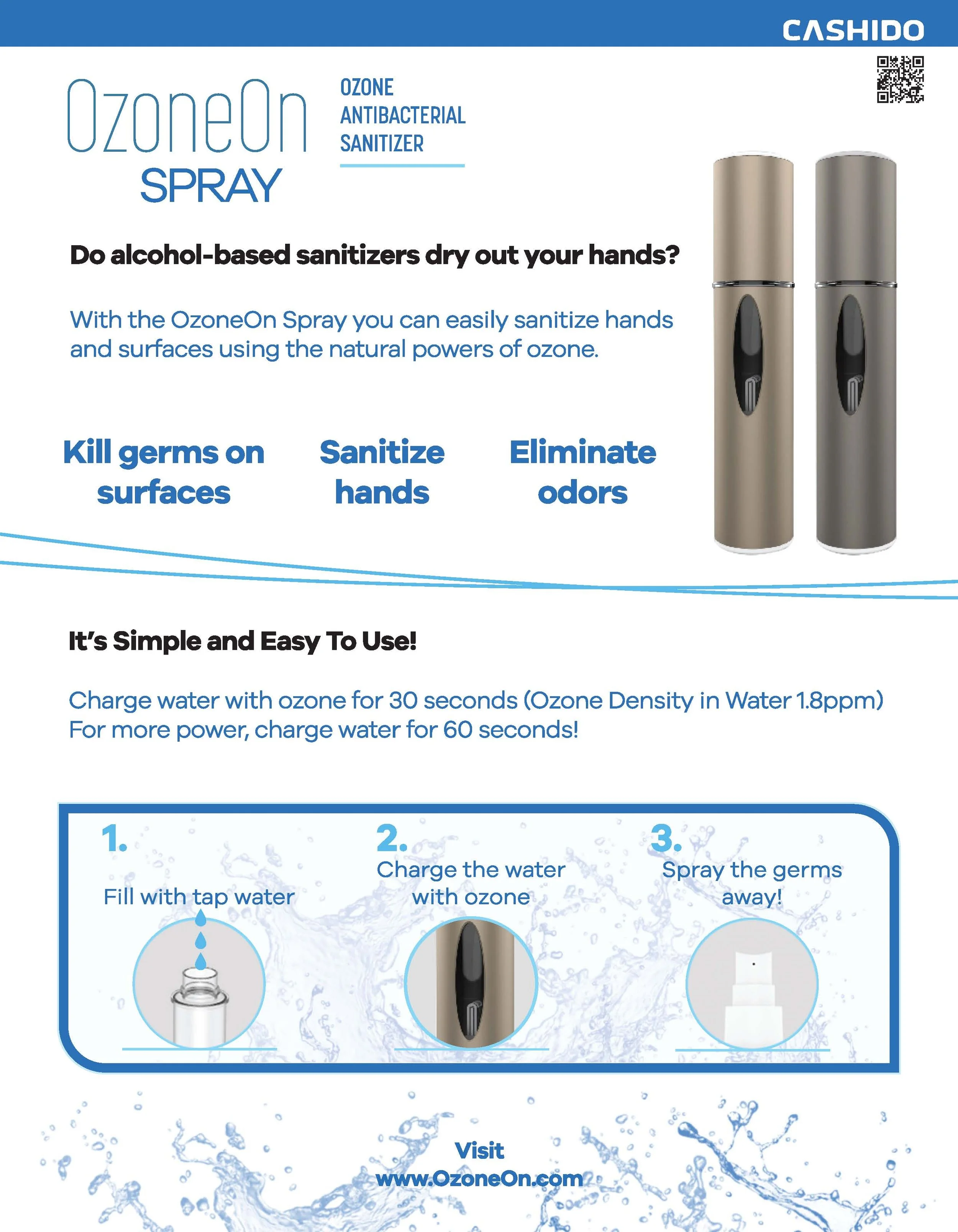 CASHIDO

OzoneOn SPRAY

OZONE ANTIBACTERIAL SANITIZER

Do alcohol-based sanitizers dry out your hands?

With the OzoneOn Spray you can easily sanitize hands and surfaces using the natural powers of ozone.

Kill germs on surfaces

Sanitize hands

Eliminate odors

It's Simple and Easy To Use!

Charge water with ozone for 30 seconds (Ozone Density in Water 1.8ppm)
For more power, charge water for 60 seconds!

1.
Fill with tap water

2.
Charge the water with ozone

3.
Spray the germs away!

Visit
www.OzoneOn.com