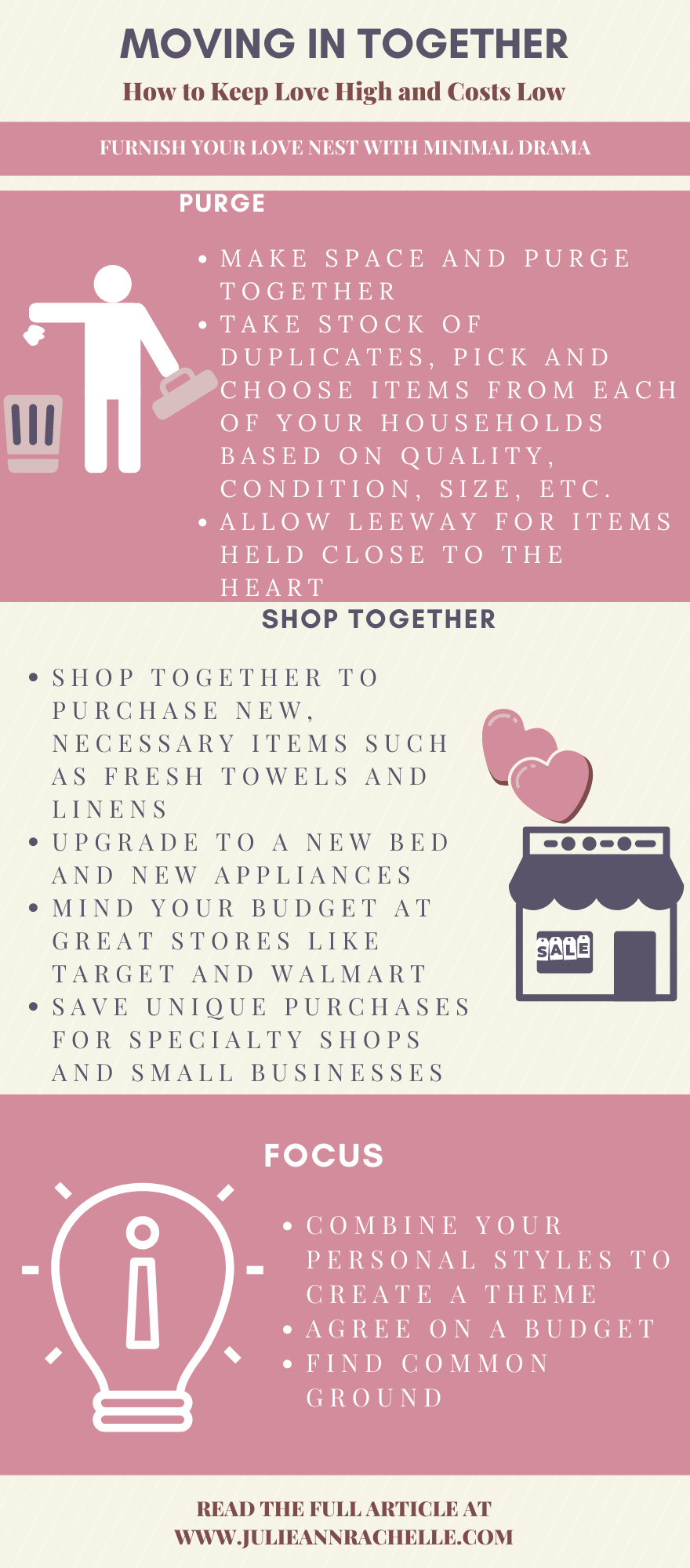 MOVING IN TOGETHER

How to Keep Love High and Costs Low

FURNISH YOUR LOVE NEST WITH MINIMAL DRAMA

PURGE

• MAKE SPACE AND PURGE TOGETHER
• TAKE STOCK OF DUPLICATES, PICK AND CHOOSE ITEMS FROM EACH OF YOUR HOUSEHOLDS BASED ON QUALITY, CONDITION, SIZE, ETC.
• ALLOW LEEWAY FOR ITEMS HELD CLOSE TO THE HEART

SHOP TOGETHER

• SHOP TOGETHER TO PURCHASE NEW, NECESSARY ITEMS SUCH AS FRESH TOWELS AND LINENS
• UPGRADE TO A NEW BED AND NEW APPLIANCES
• MIND YOUR BUDGET AT GREAT STORES LIKE TARGET AND WALMART
• SAVE UNIQUE PURCHASES FOR SPECIALTY SHOPS AND SMALL BUSINESSES

SALE

FOCUS

• COMBINE YOUR PERSONAL STYLES TO CREATE A THEME
• AGREE ON A BUDGET
• FIND COMMON GROUND

READ THE FULL ARTICLE AT WWW.JULIEANNRACHELLE.COM