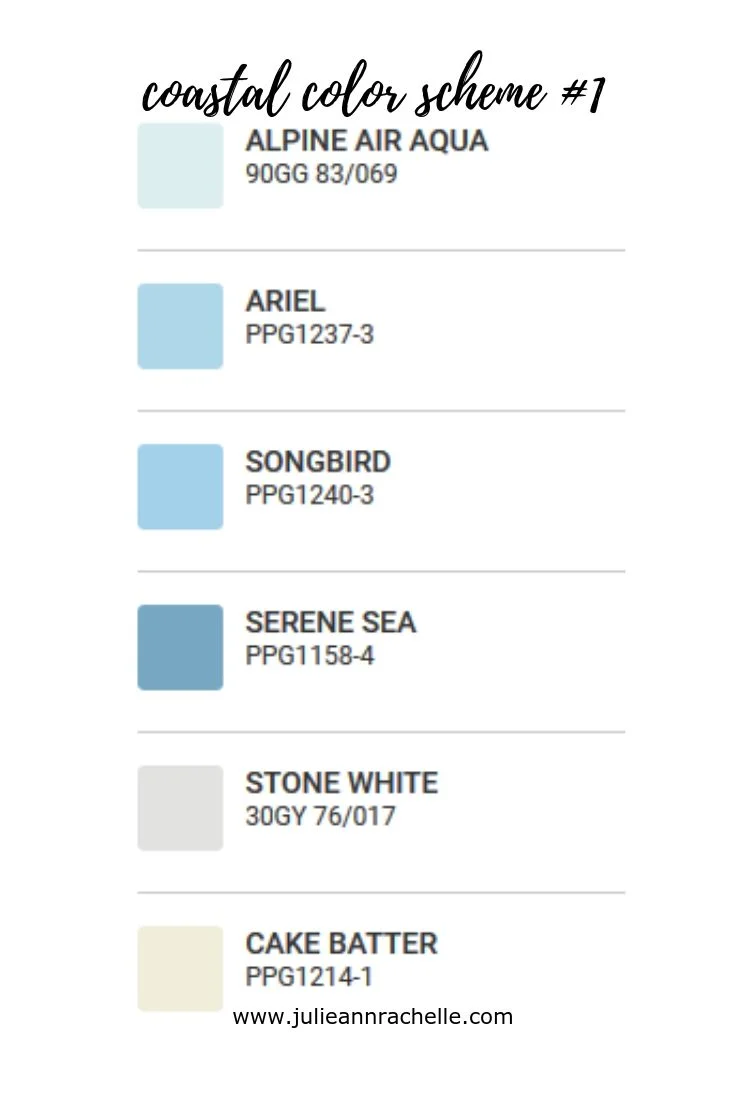 coastal color scheme #1

ALPINE AIR AQUA
90GG 83/069

ARIEL
PPG1237-3

SONGBIRD
PPG1240-3

SERENE SEA
PPG1158-4

STONE WHITE
30GY 76/017

CAKE BATTER
PPG1214-1

www.julieannrachelle.com