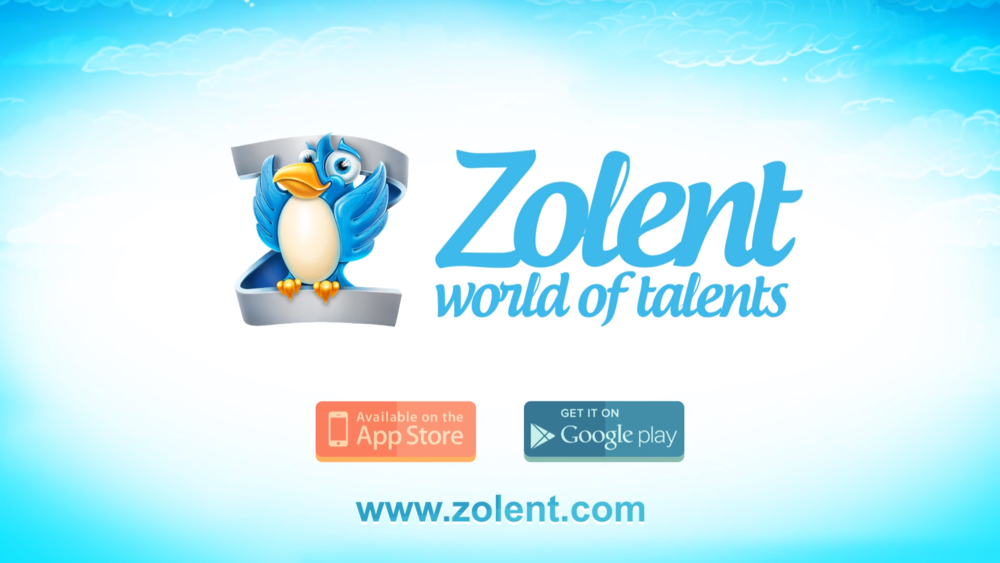 Zolent
world of talents

Available on the
App Store

GET IT ON
Google play

www.zolent.com