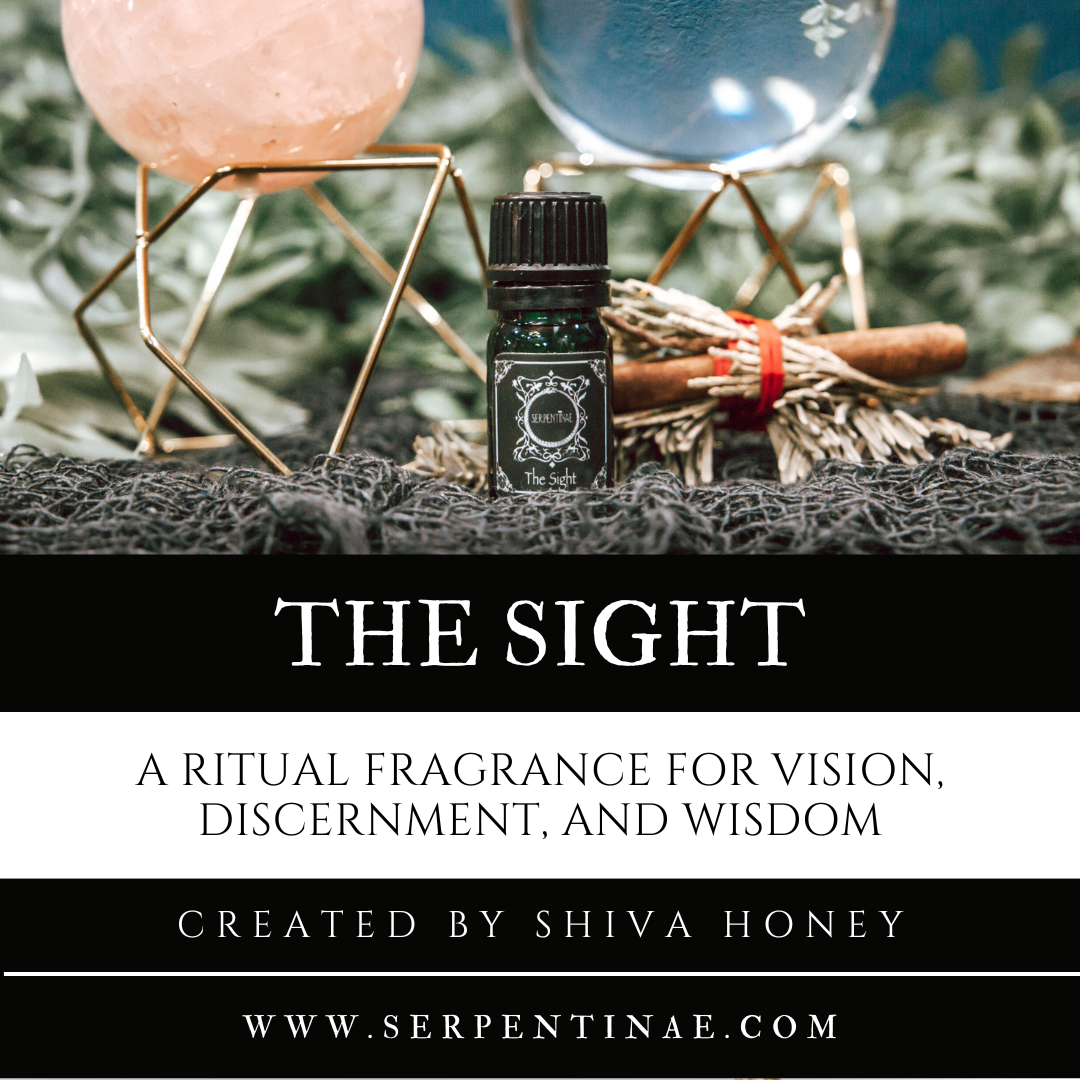 SERPENTINAE
The Sight

THE SIGHT

A RITUAL FRAGRANCE FOR VISION, DISCERNMENT, AND WISDOM

CREATED BY SHIVA HONEY

WWW.SERPENTINAE.COM