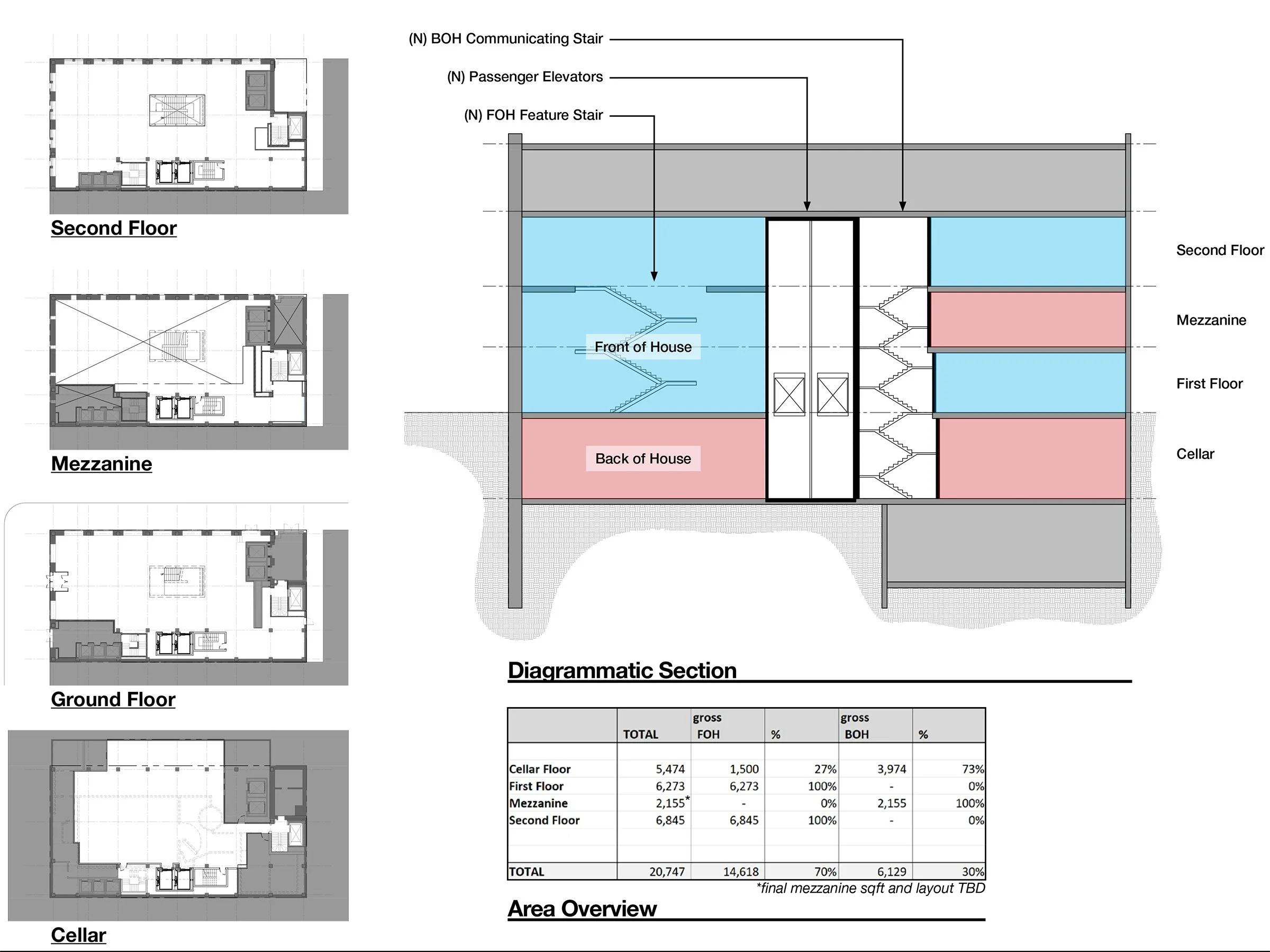 Second Floor

Mezzanine

Ground Floor

Cellar

(N) BOH Communicating Stair

(N) Passenger Elevators

(N) FOH Feature Stair

Front of House

Back of House

Second Floor

Mezzanine

First Floor

Cellar

Diagrammatic Section

|  | TOTAL | gross FOH | % | gross BOH | % |
|---|---|---|---|---|---|
| Cellar Floor | 5,474 | 1,500 | 27% | 3,974 | 73% |
| First Floor | 6,273 | 6,273 | 100% | - | 0% |
| Mezzanine | 2,155* | - | 0% | 2,155 | 100% |
| Second Floor | 6,845 | 6,845 | 100% | - | 0% |
| TOTAL | 20,747 | 14,618 | 70% | 6,129 | 30% |

*final mezzanine sqft and layout TBD

Area Overview