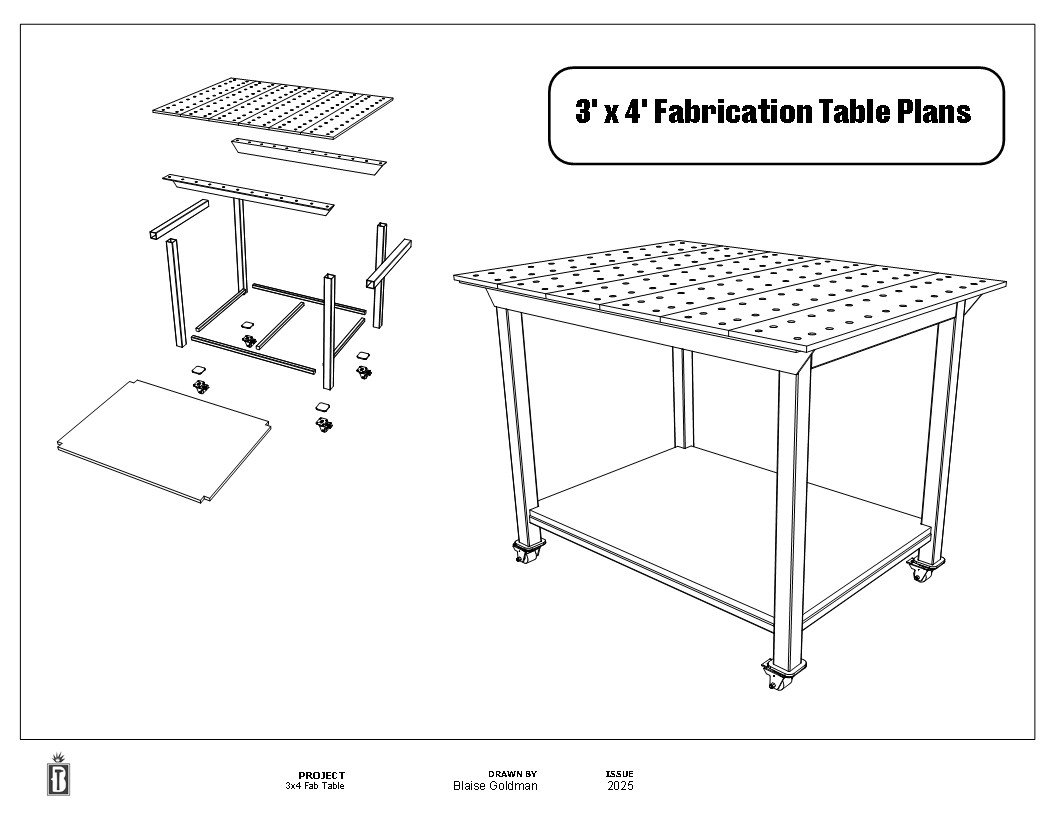 3' x 4' Fabrication Table Plans

PROJECT
3x4 Fab Table

DRAWN BY
Blaise Goldman

ISSUE
2025