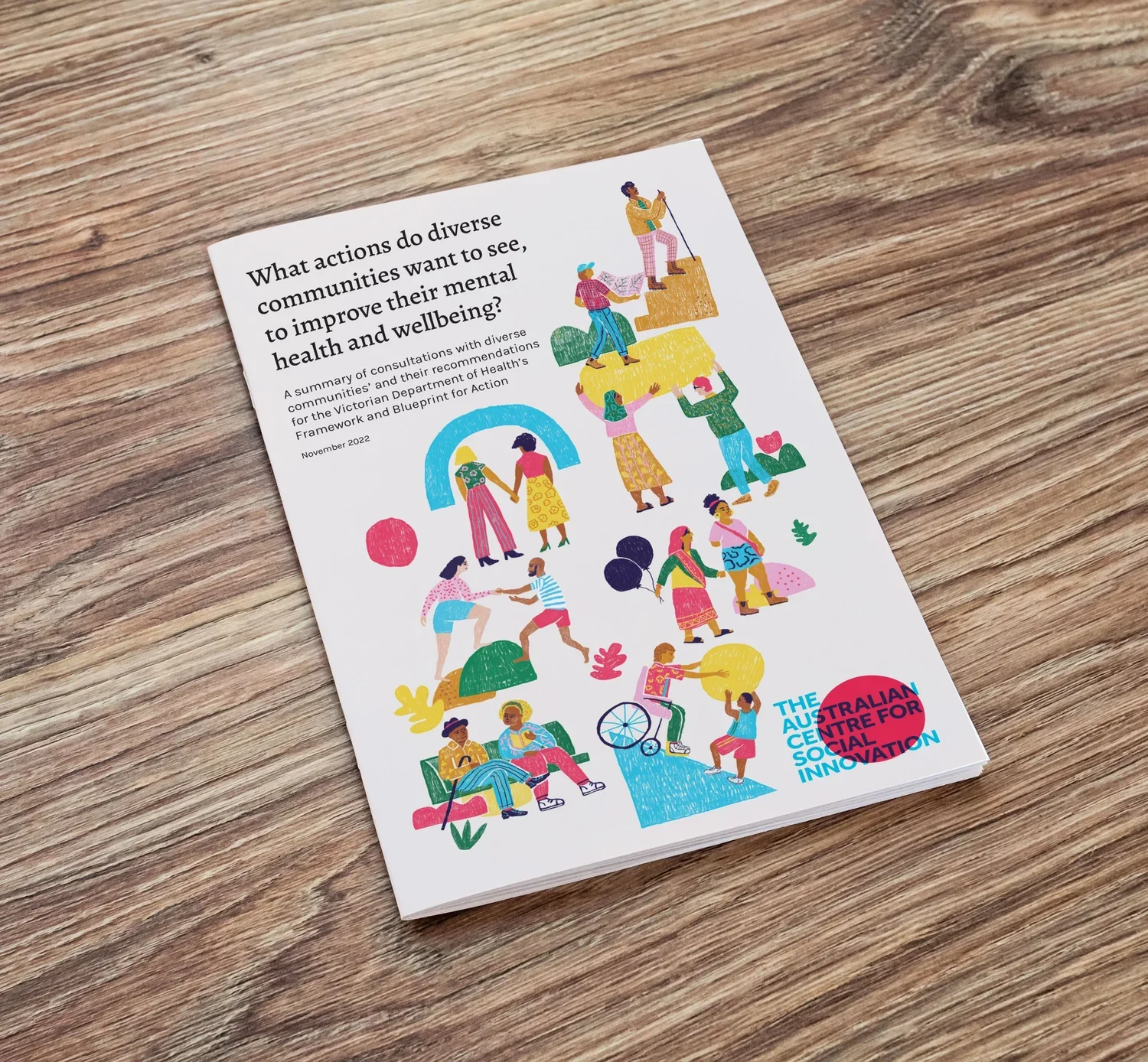 What actions do diverse communities want to see, to improve their mental health and wellbeing?

A summary of consultations with diverse communities' and their recommendations for the Victorian Department of Health's Framework and Blueprint for Action

November 2022

THE AUSTRALIAN CENTRE FOR SOCIAL INNOVATION