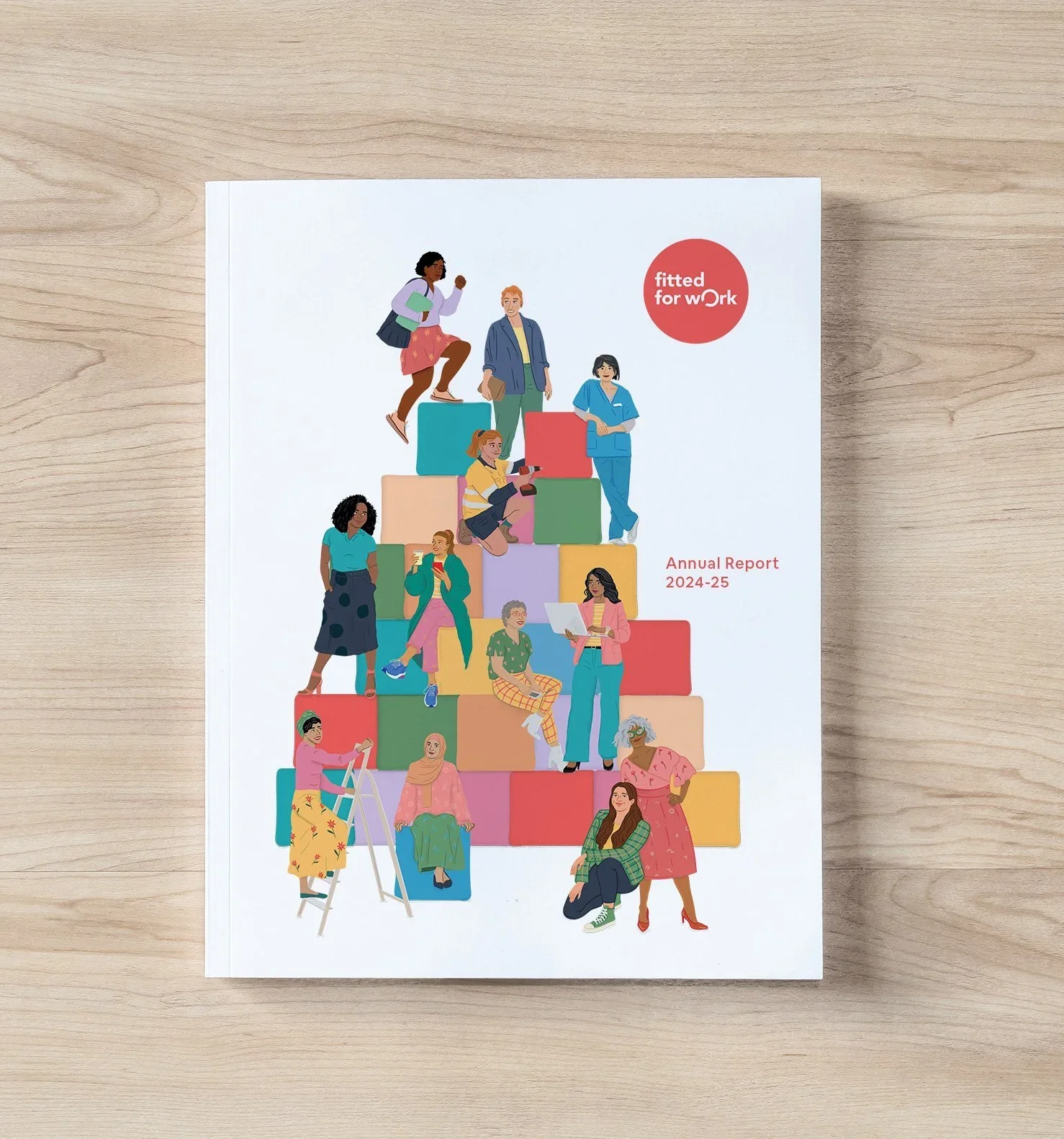 fitted for work

Annual Report 2024-25