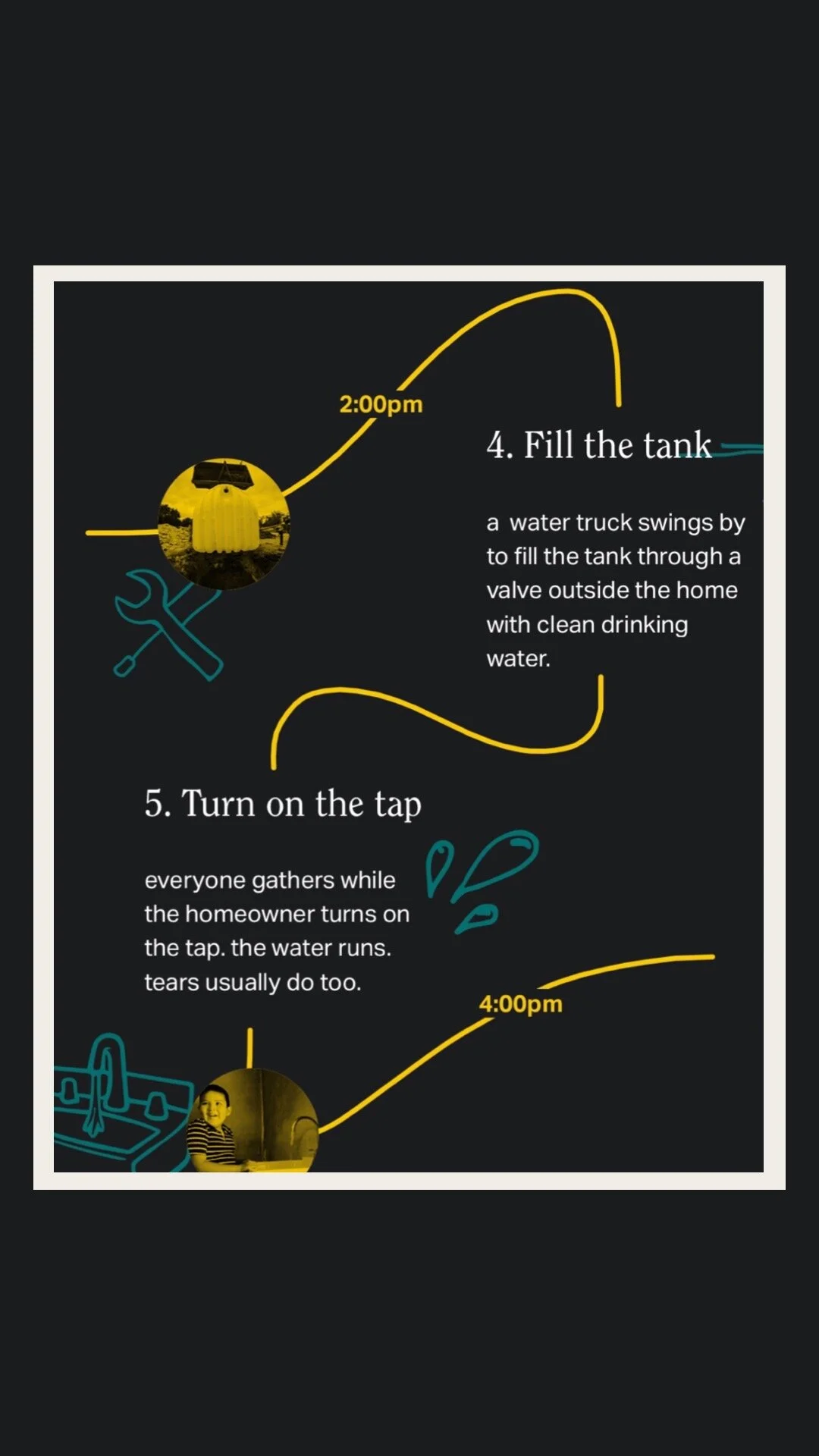 2:00pm

4. Fill the tank

a water truck swings by to fill the tank through a valve outside the home with clean drinking water.

5. Turn on the tap

everyone gathers while the homeowner turns on the tap. the water runs. tears usually do too.

4:00pm