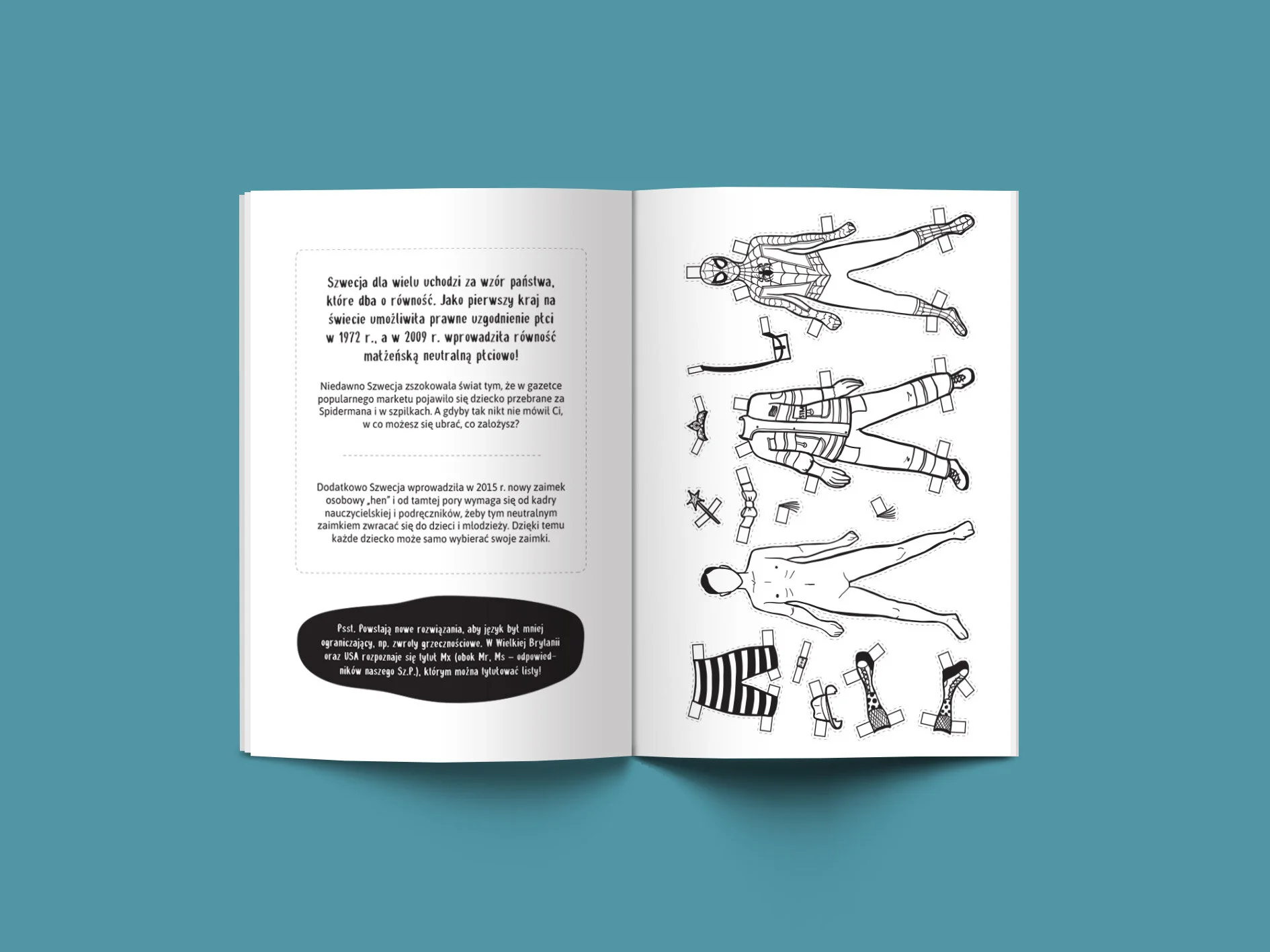 Szwecja dla wielu uchodzi za wzór państwa, które dba o równość. Jako pierwszy kraj na świecie umożliwiła prawne uzgodnienie płci w 1972 r., a w 2009 r. wprowadziła równość małżeńską neutralną płciowo!

Niedawno Szwecja zszokowała świat tym, że w gazetce popularnego marketu pojawiło się dziecko przebrane za Spidermana i w szpilkach. A gdyby tak nikt nie mówił Ci, w co możesz się ubrać, co założysz?

Dodatkowo Szwecja wprowadziła w 2015 r. nowy zaimek osobowy „hen" i od tamtej pory wymaga się od kadry nauczycielskiej i podręczników, żeby tym neutralnym zaimkiem zwracać się do dzieci i młodzieży. Dzięki temu każde dziecko może samo wybierać swoje zaimki.

Psst. Powstają nowe rozwiązania, aby język był mniej ograniczający, np. zwroty grzecznościowe. W Wielkiej Brytanii oraz USA rozpoznaje się tytuł Mx (obok Mr, Ms – odpowiedników naszego Sz.P.), którym można tytułować listy!