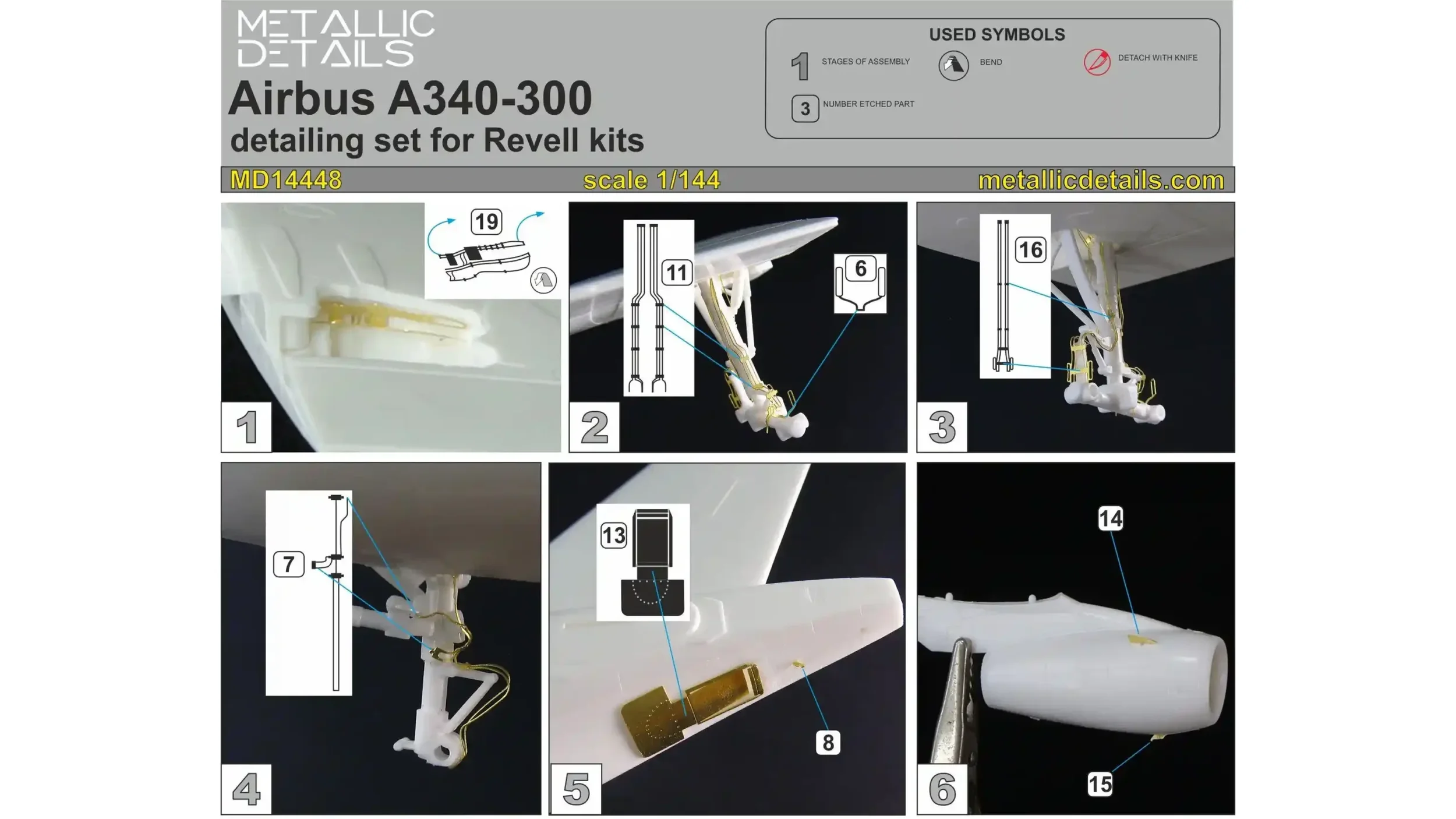 METALLIC DETAILS

Airbus A340-300
detailing set for Revell kits

USED SYMBOLS
1 STAGES OF ASSEMBLY
BEND
DETACH WITH KNIFE
3 NUMBER ETCHED PART

MD14448 scale 1/144 metallicdetails.com

19
1

11
6
2

16
3

7
4

13
8
5

14
15
6