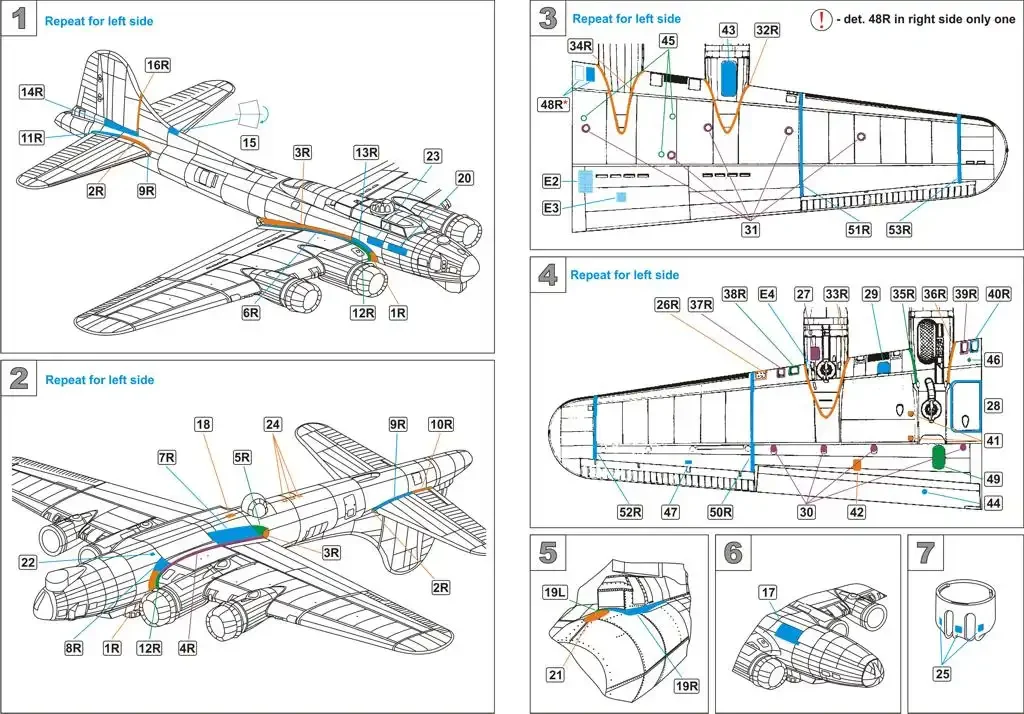 1
Repeat for left side
16R
14R
11R
15
2R
9R
3R
13R
23
20
6R
12R
1R

2
Repeat for left side
18
24
9R
10R
7R
5R
22
3R
2R
8R
1R
12R
4R

3
Repeat for left side
! - det. 48R in right side only one
34R
45
43
32R
48R*
E2
E3
31
51R
53R

4
Repeat for left side
26R
37R
38R
E4
27
33R
29
35R
36R
39R
40R
46
28
41
49
44
52R
47
50R
30
42

5
19L
21
19R

6
17

7
25