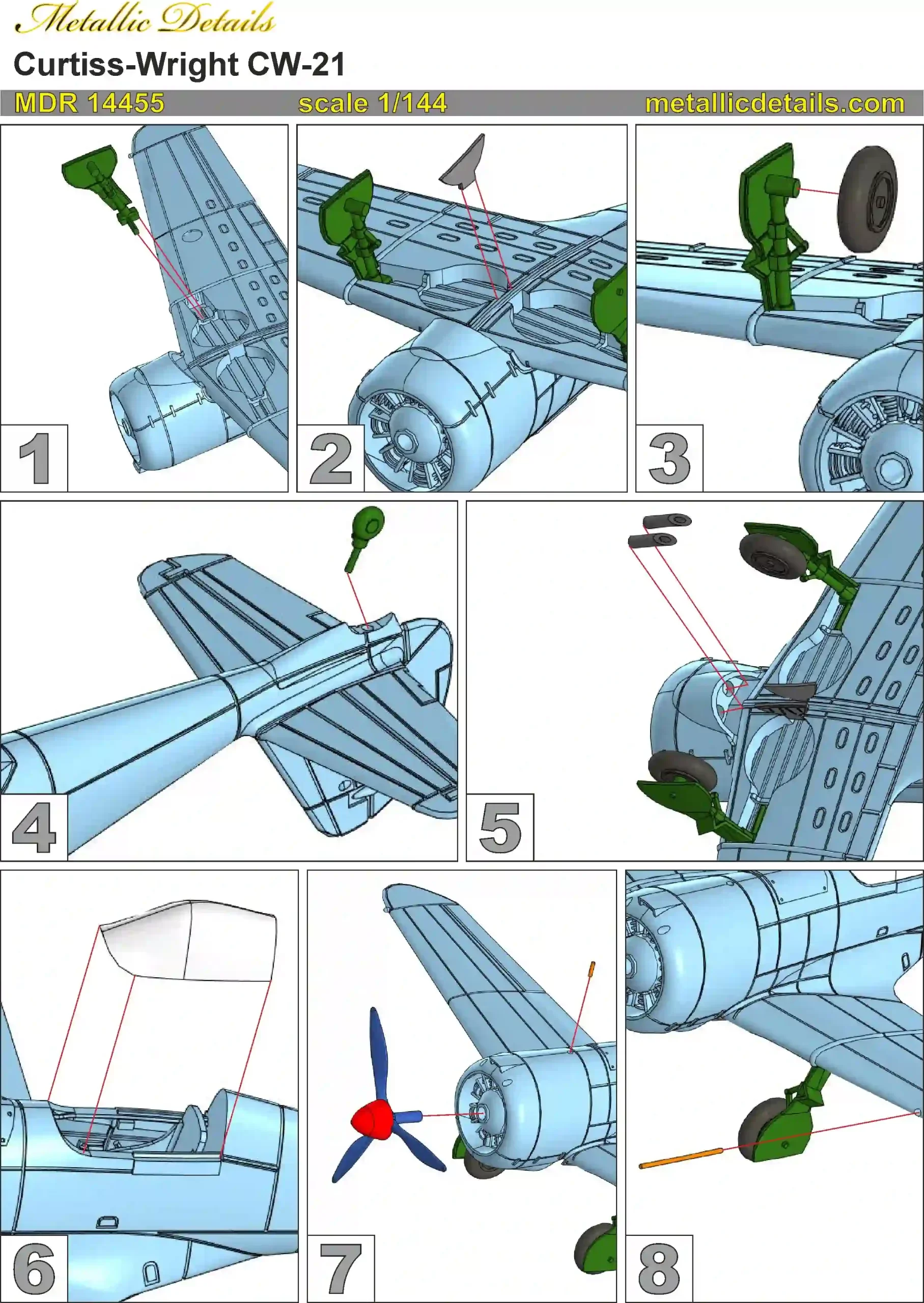 Metallic Details

Curtiss-Wright CW-21

MDR 14455 scale 1/144 metallicdetails.com

1

2

3

4

5

6

7

8