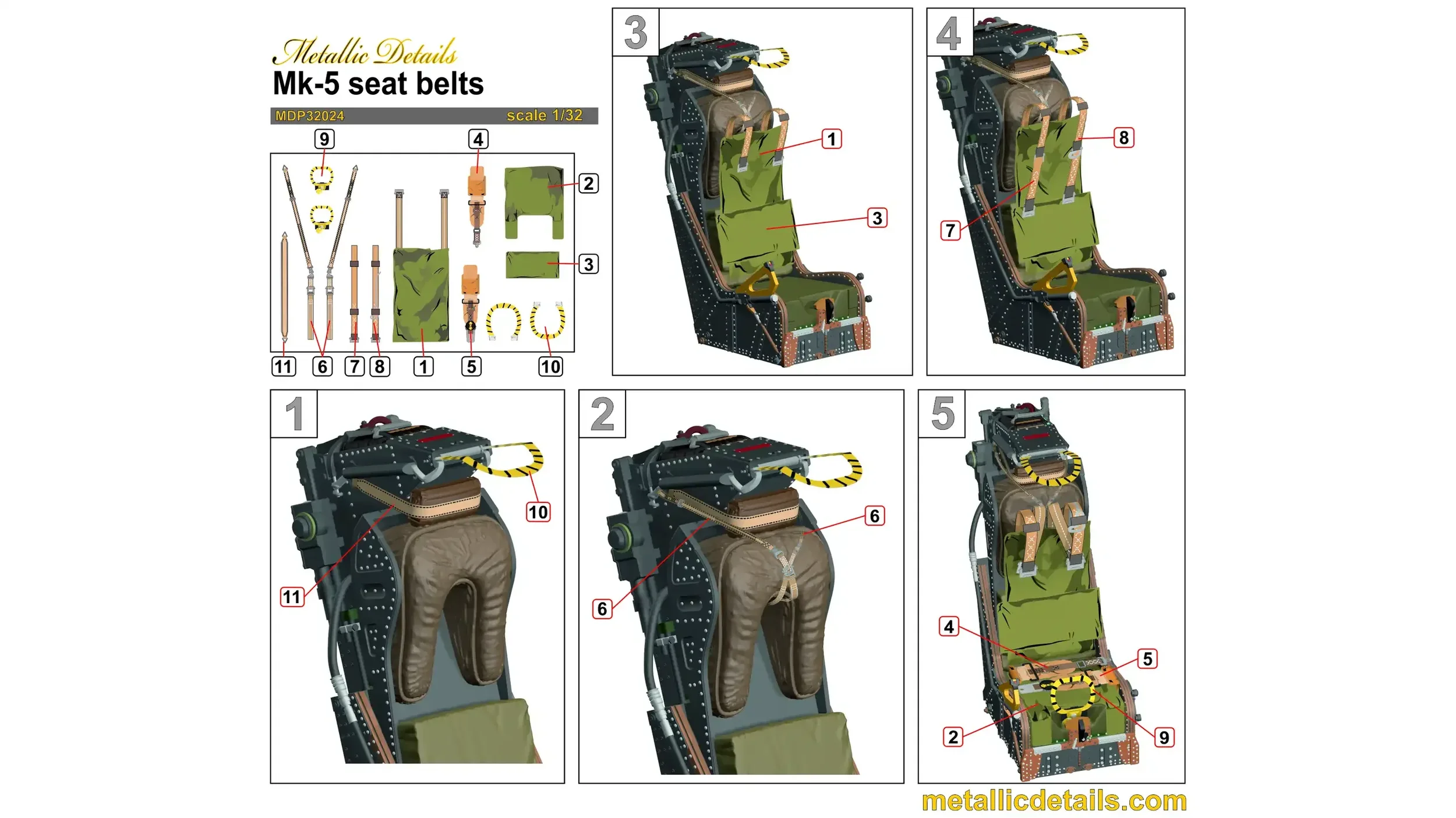 Metallic Details
Mk-5 seat belts
MDP32024 scale 1/32

9 4 2 3 11 6 7 8 1 5 10

3
1
3

4
8
7

1
10
11

2
6
6

5
4
5
2
9

metallicdetails.com