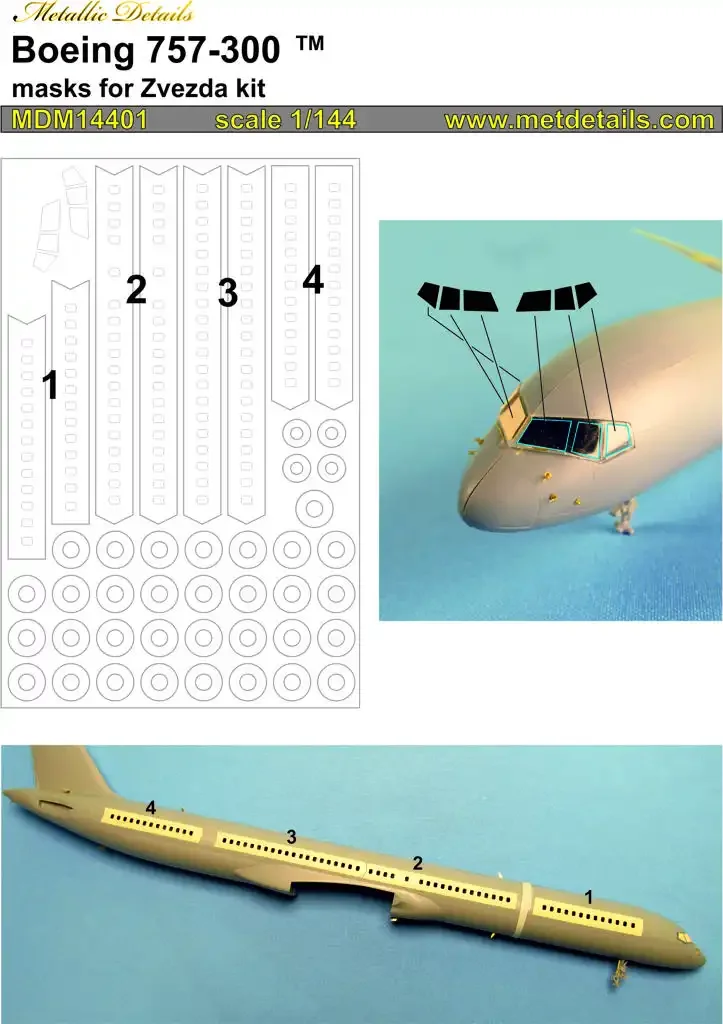 Metallic Details

Boeing 757-300 ™

masks for Zvezda kit

MDM14401 scale 1/144 www.metdetails.com

1
2
3
4

4
3
2
1