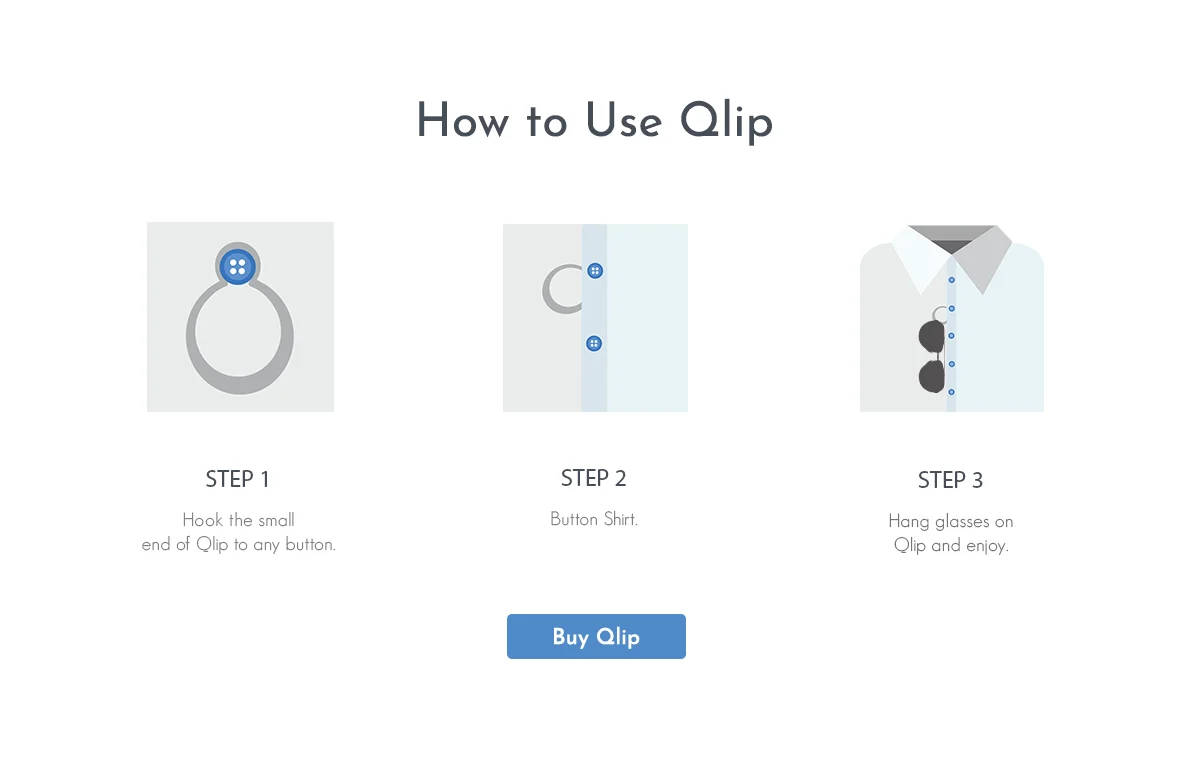 How to Use Qlip

STEP 1

Hook the small end of Qlip to any button.

STEP 2

Button Shirt.

STEP 3

Hang glasses on Qlip and enjoy.

Buy Qlip