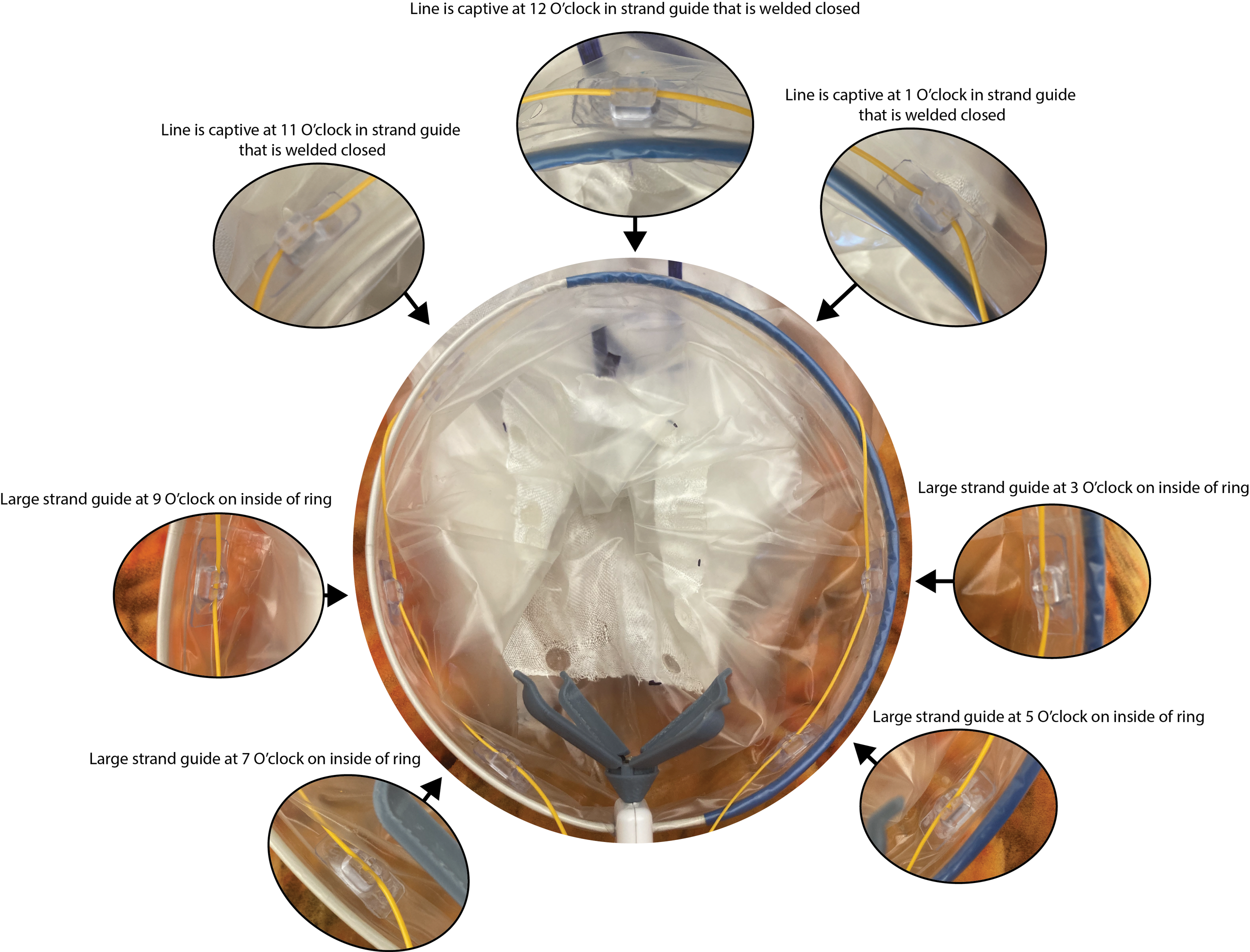 Line is captive at 12 O'clock in strand guide that is welded closed

Line is captive at 11 O'clock in strand guide that is welded closed

Line is captive at 1 O'clock in strand guide that is welded closed

Large strand guide at 9 O'clock on inside of ring

Large strand guide at 3 O'clock on inside of ring

Large strand guide at 7 O'clock on inside of ring

Large strand guide at 5 O'clock on inside of ring