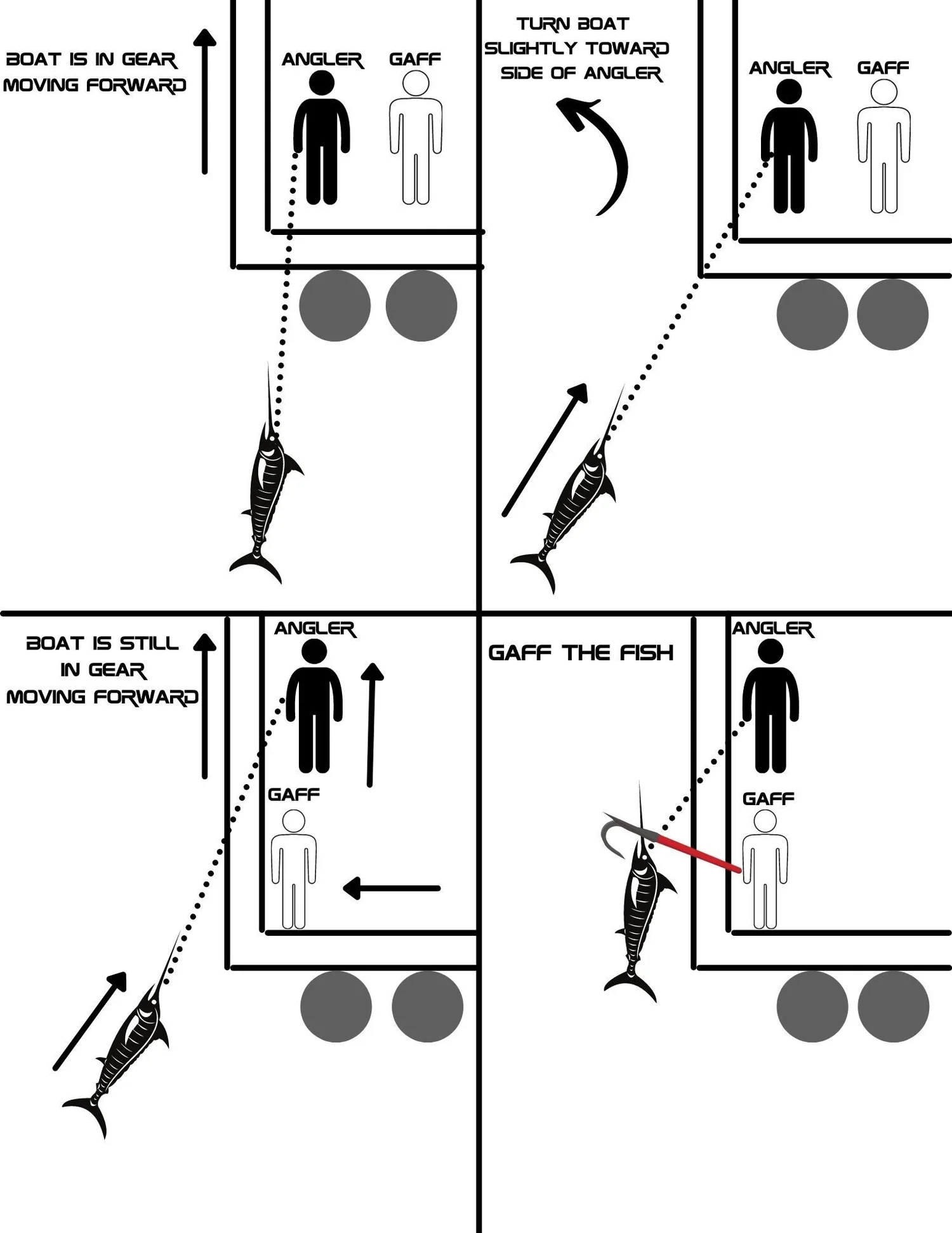 BOAT IS IN GEAR MOVING FORWARD

ANGLER GAFF

TURN BOAT SLIGHTLY TOWARD SIDE OF ANGLER

ANGLER GAFF

BOAT IS STILL IN GEAR MOVING FORWARD

ANGLER

GAFF

GAFF THE FISH

ANGLER

GAFF