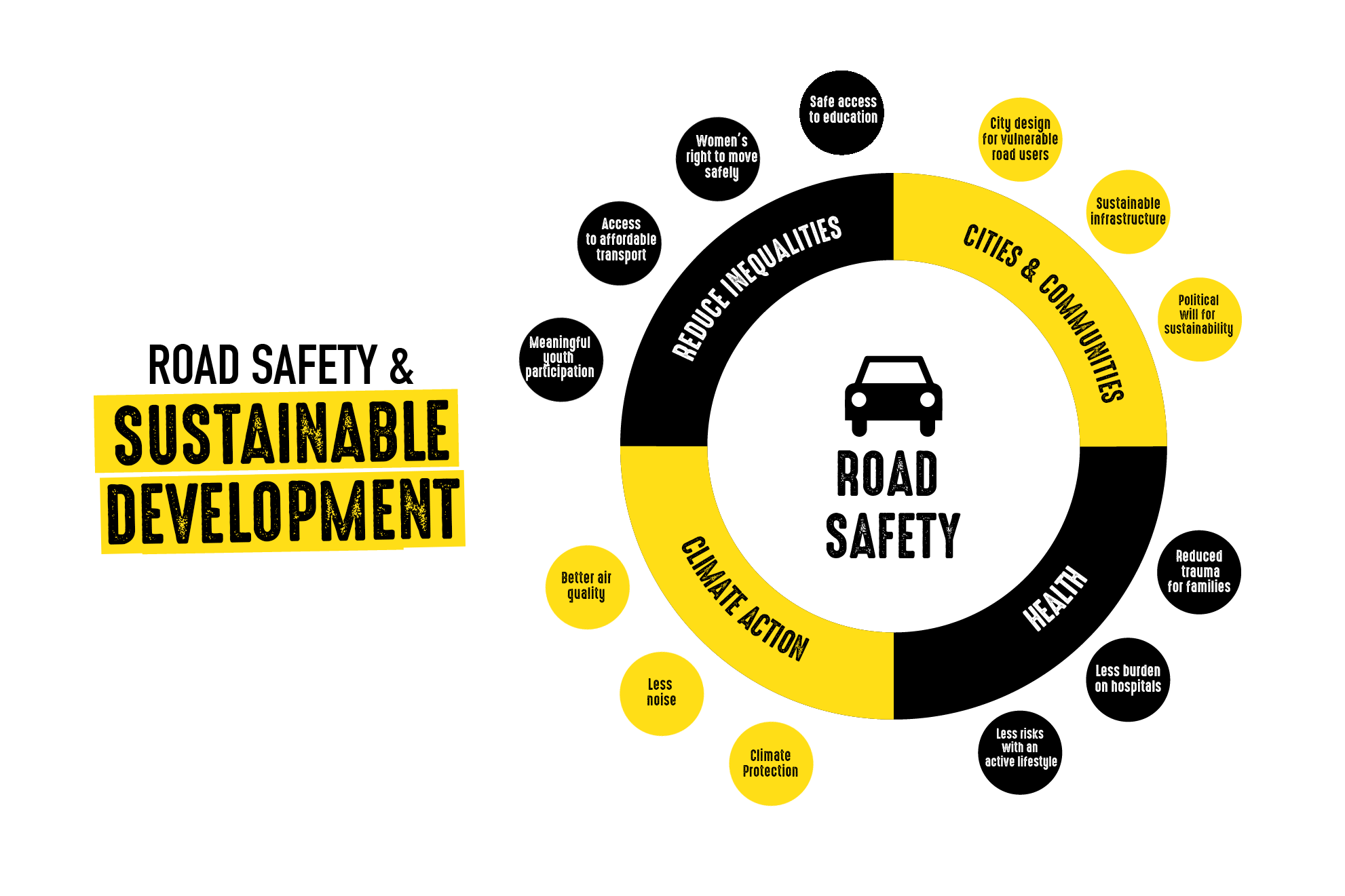 ROAD SAFETY &
SUSTAINABLE DEVELOPMENT

ROAD SAFETY

REDUCE INEQUALITIES

Meaningful youth participation

Access to affordable transport

Women's right to move safely

Safe access to education

CITIES & COMMUNITIES

City design for vulnerable road users

Sustainable infrastructure

Political will for sustainability

HEALTH

Reduced trauma for families

Less burden on hospitals

Less risks with an active lifestyle

CLIMATE ACTION

Climate Protection

Less noise

Better air quality