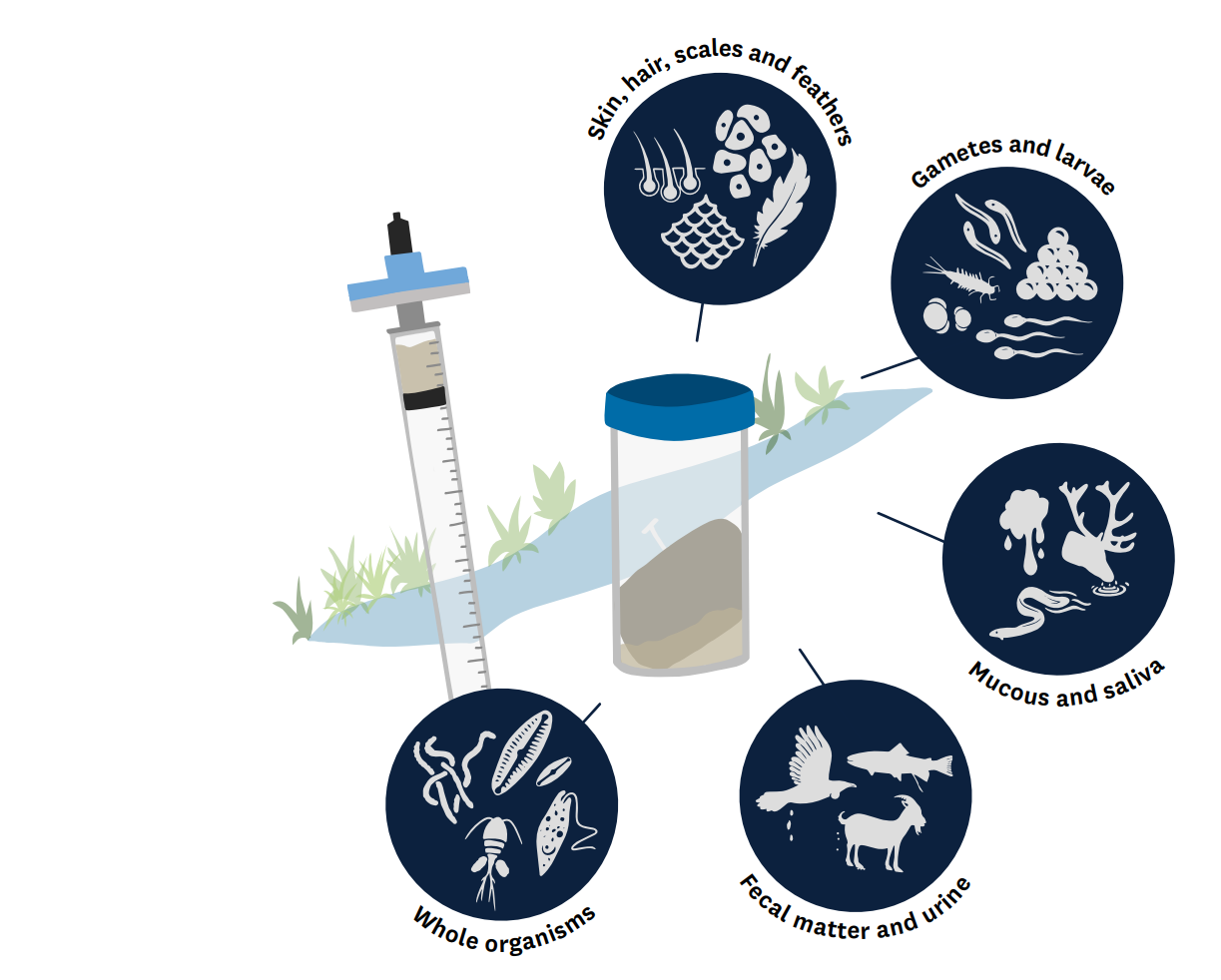 Skin, hair, scales and feathers

Gametes and larvae

Mucous and saliva

Fecal matter and urine

Whole organisms