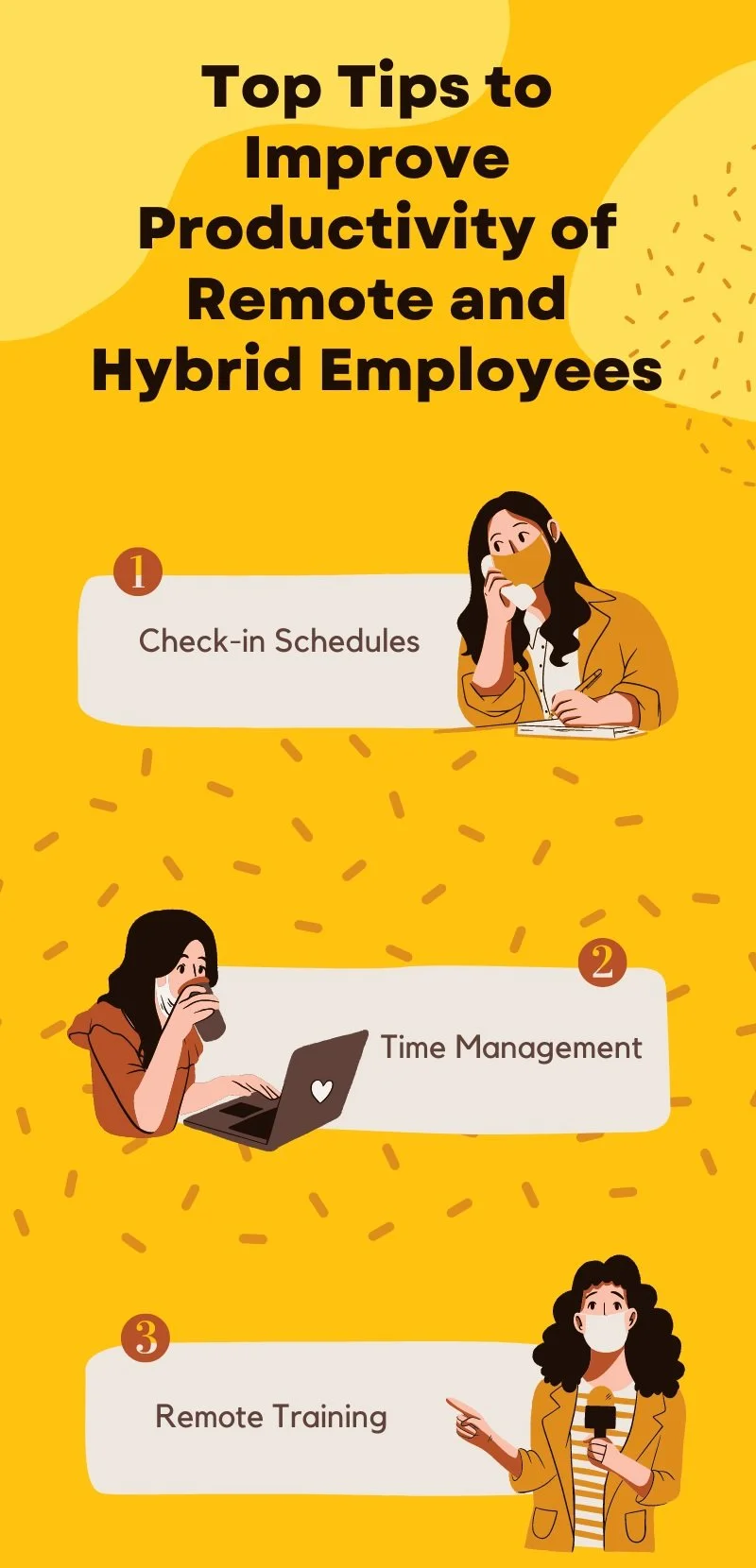 Top Tips to Improve Productivity of Remote and Hybrid Employees

1

Check-in Schedules

2

Time Management

3

Remote Training