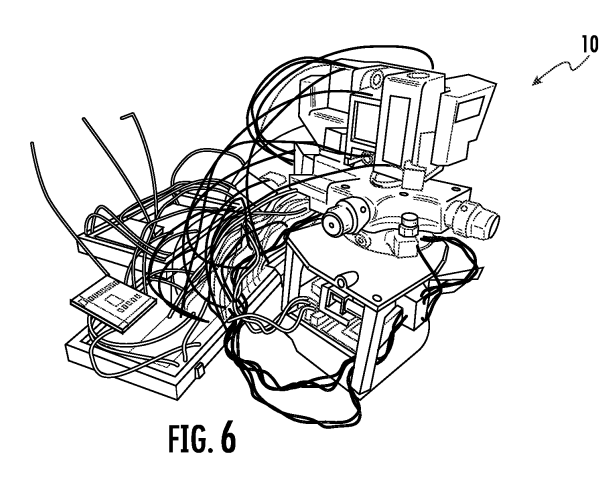 10

FIG. 6