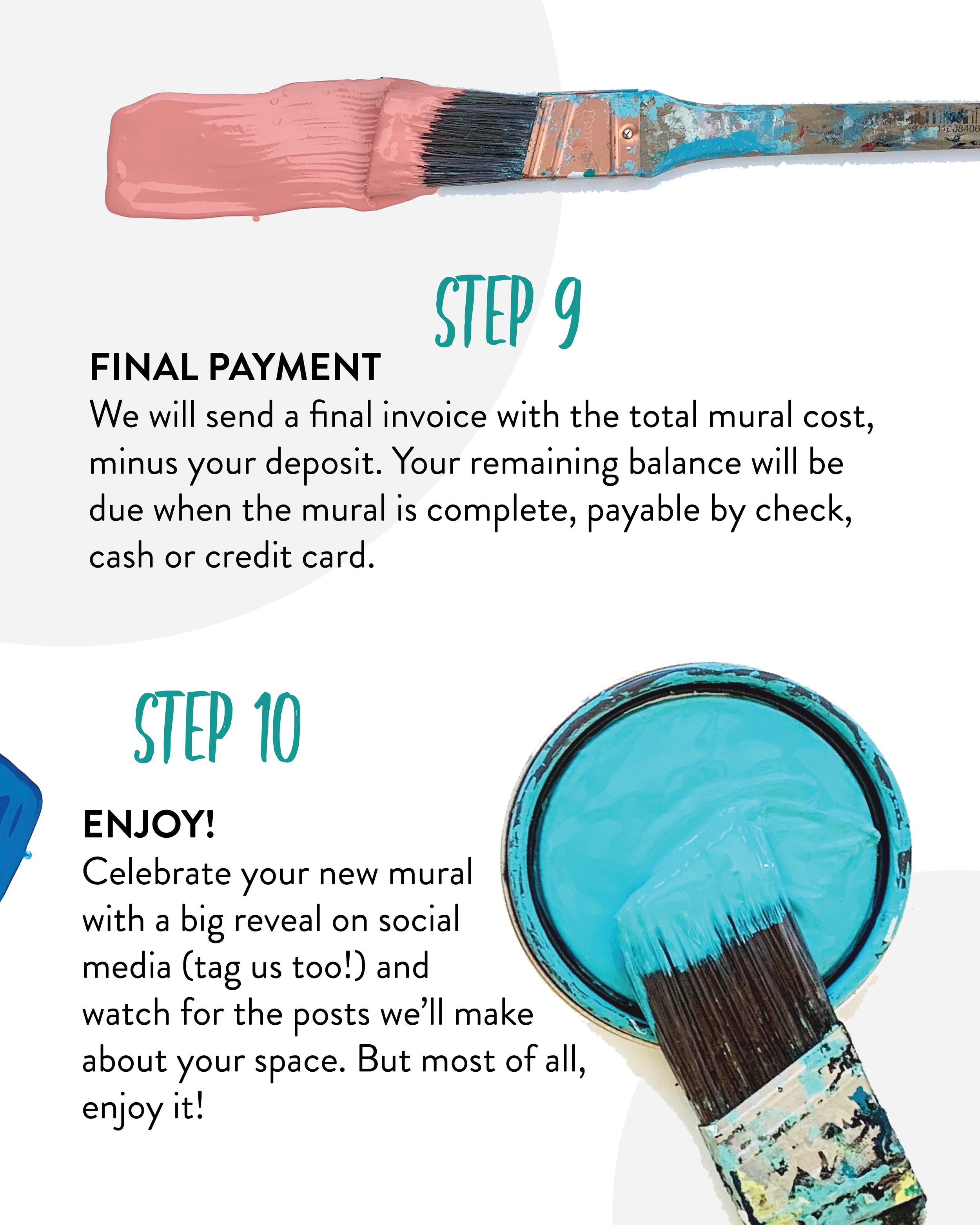 STEP 9

FINAL PAYMENT
We will send a final invoice with the total mural cost, minus your deposit. Your remaining balance will be due when the mural is complete, payable by check, cash or credit card.

STEP 10

ENJOY!
Celebrate your new mural with a big reveal on social media (tag us too!) and watch for the posts we'll make about your space. But most of all, enjoy it!