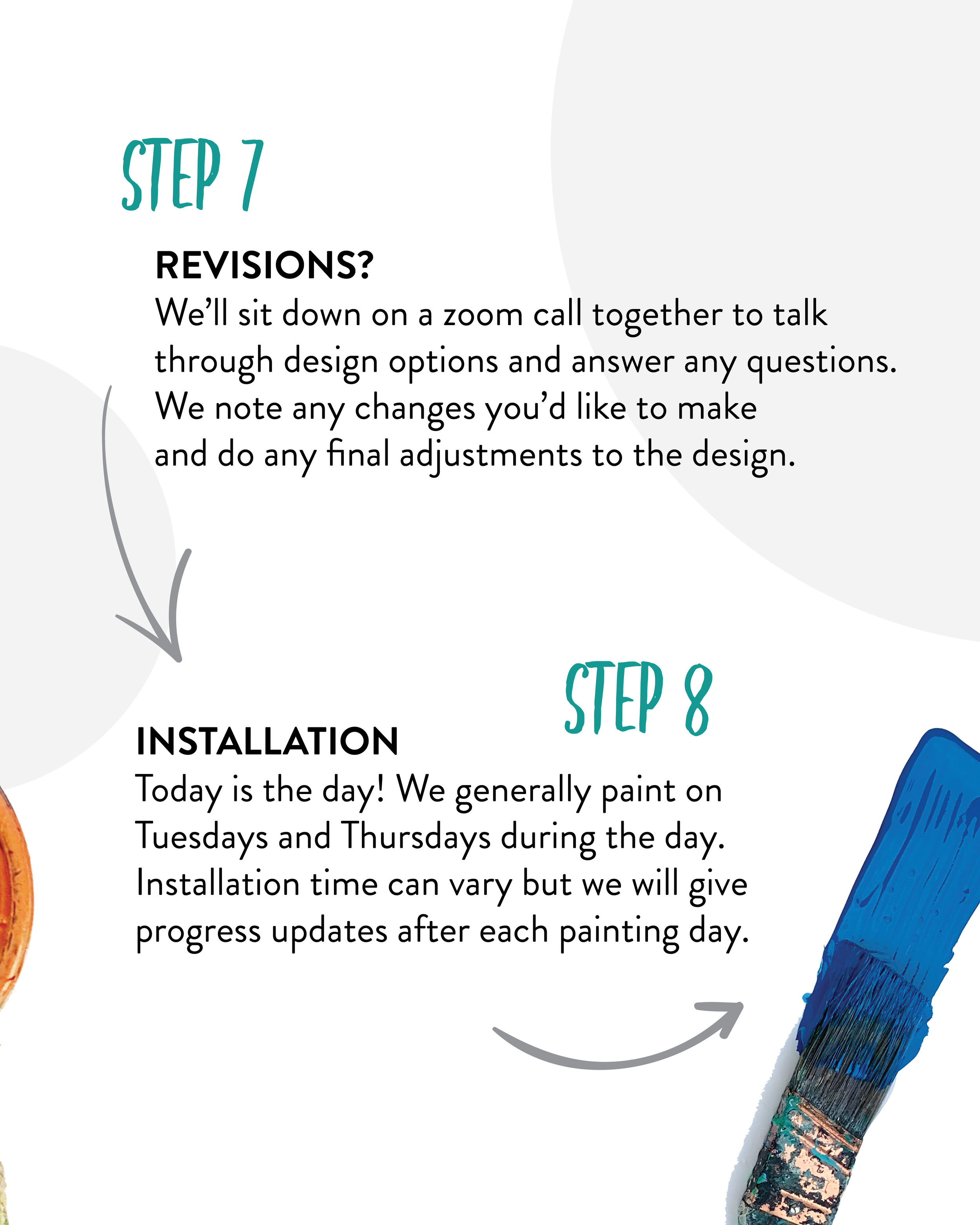 STEP 7

REVISIONS?
We'll sit down on a zoom call together to talk through design options and answer any questions. We note any changes you'd like to make and do any final adjustments to the design.

STEP 8

INSTALLATION
Today is the day! We generally paint on Tuesdays and Thursdays during the day. Installation time can vary but we will give progress updates after each painting day.