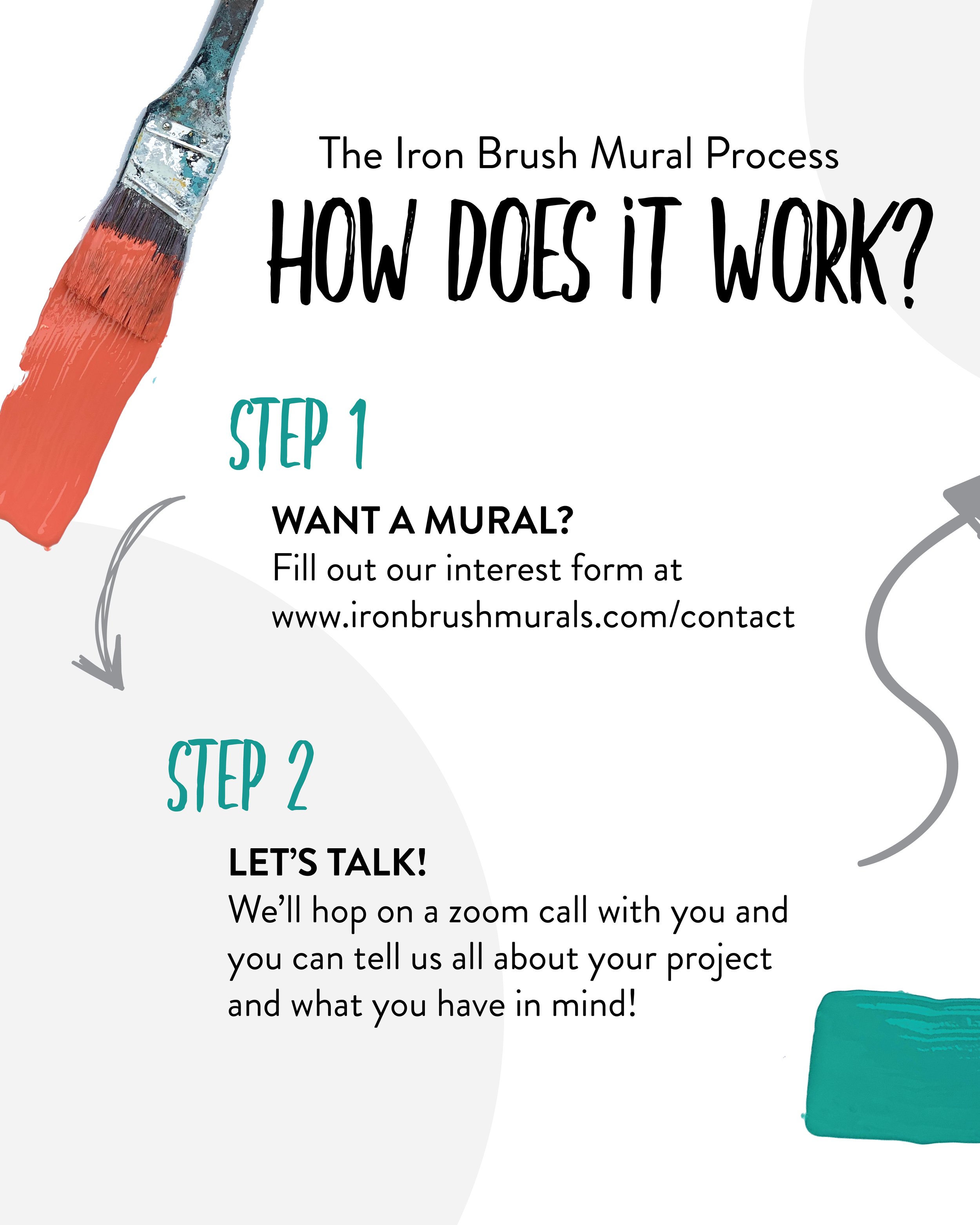 The Iron Brush Mural Process

HOW DOES iT WORK?

STEP 1

WANT A MURAL?
Fill out our interest form at www.ironbrushmurals.com/contact

STEP 2

LET'S TALK!
We'll hop on a zoom call with you and you can tell us all about your project and what you have in mind!