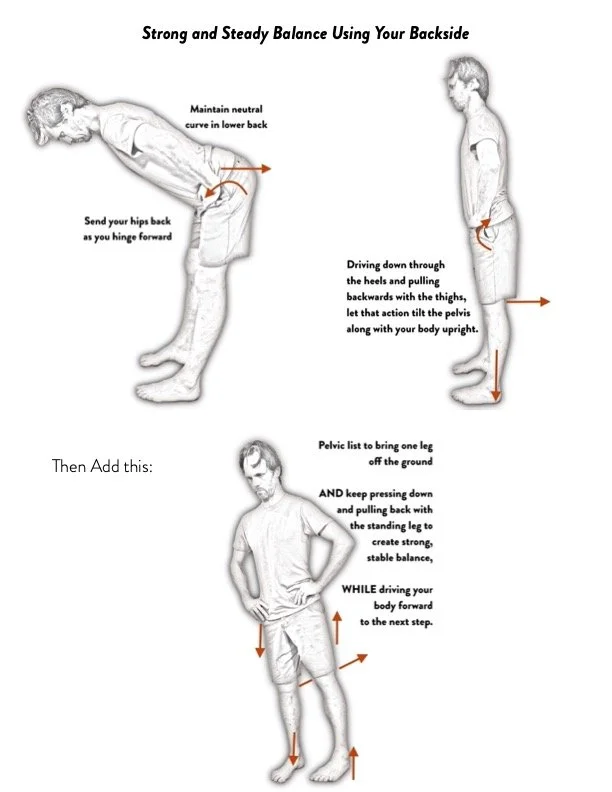 Strong and Steady Balance Using Your Backside

Maintain neutral curve in lower back

Send your hips back as you hinge forward

Driving down through the heels and pulling backwards with the thighs, let that action tilt the pelvis along with your body upright.

Then Add this:

Pelvic list to bring one leg off the ground

AND keep pressing down and pulling back with the standing leg to create strong, stable balance,

WHILE driving your body forward to the next step.